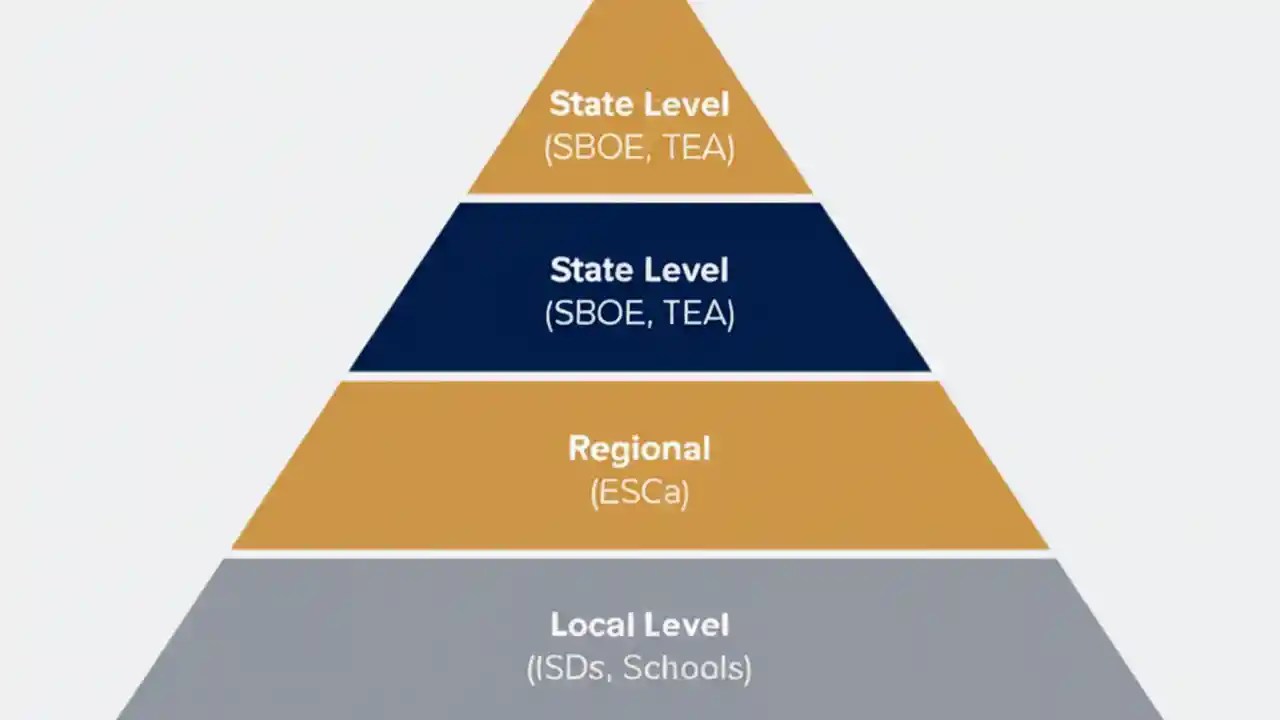 State Level
(SBOE, TEA)

State Level
(SBOE, TEA)

Regional
(ESCa)

Local Level
(ISDs, Schools)