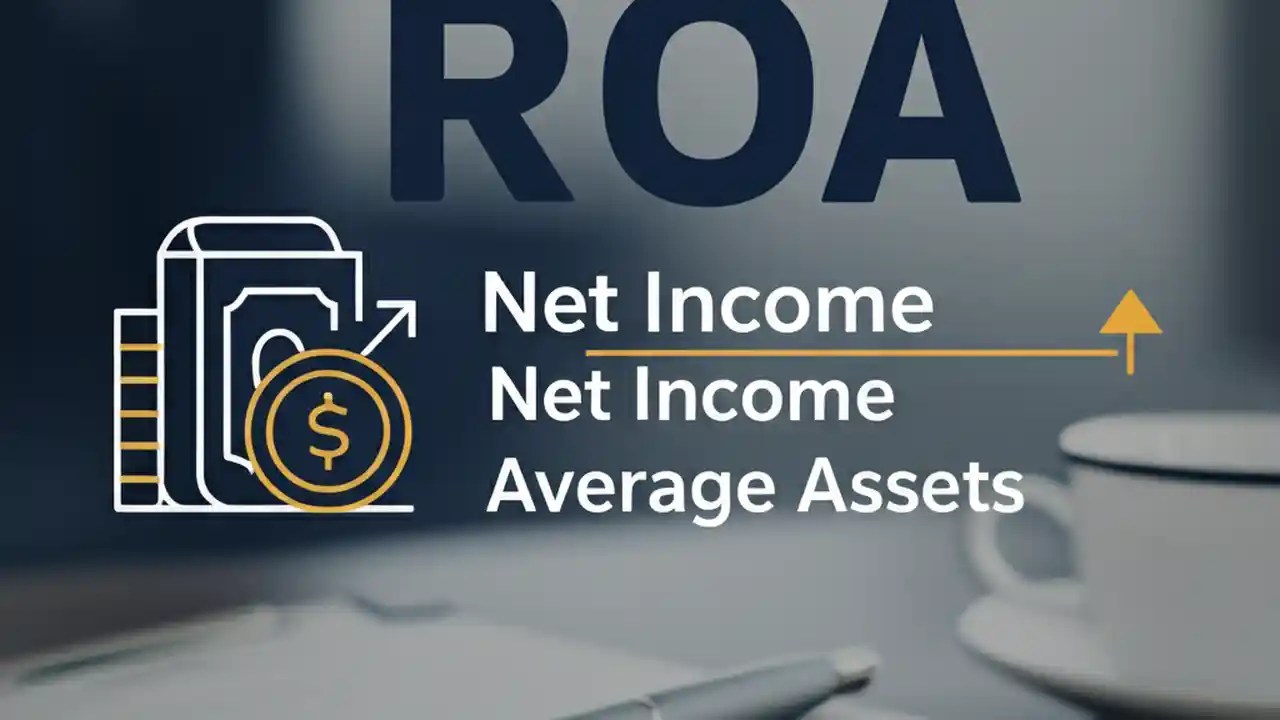 ROA

$

Net Income

Net Income

Average Assets