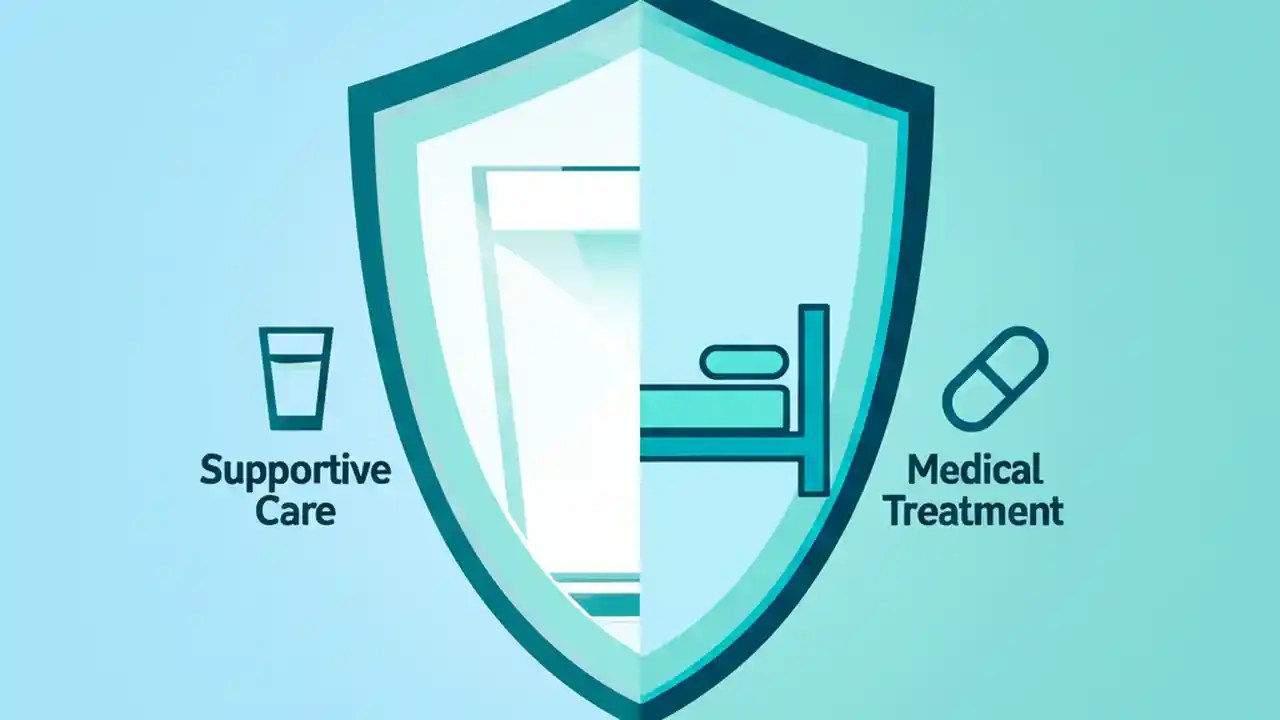 Supportive Care

Medical Treatment