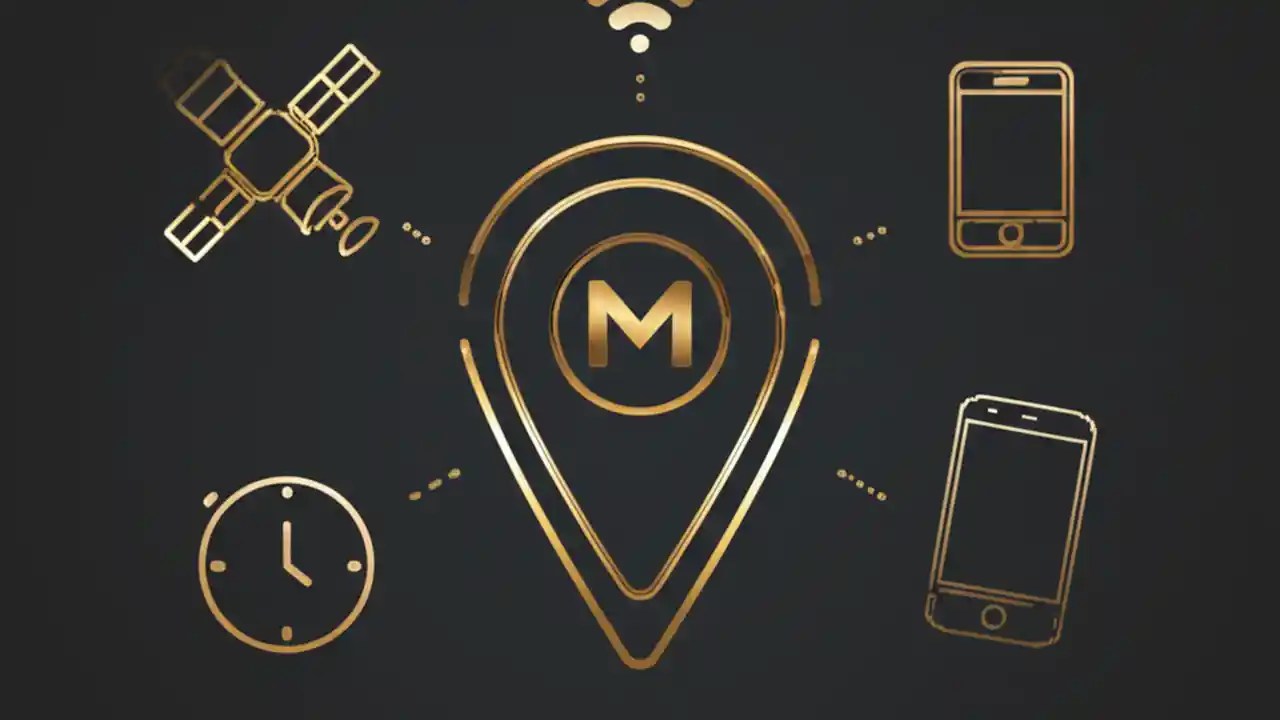 M