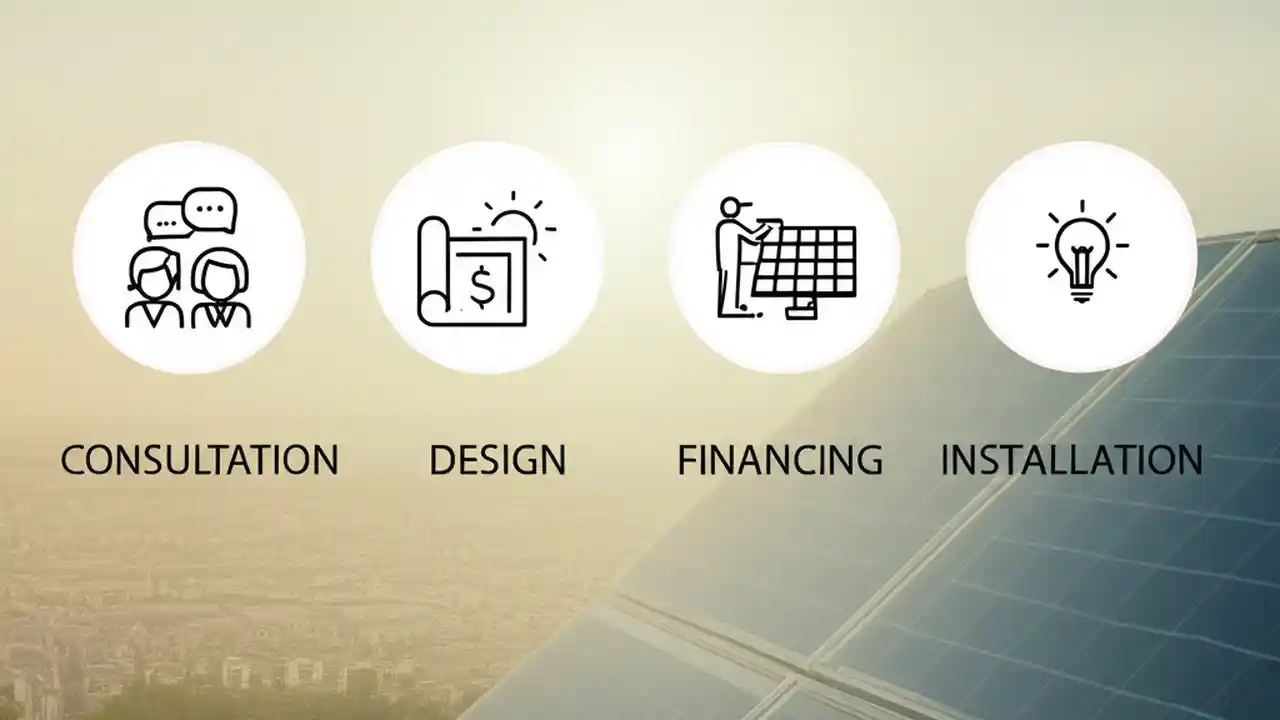 $

CONSULTATION DESIGN FINANCING INSTALLATION