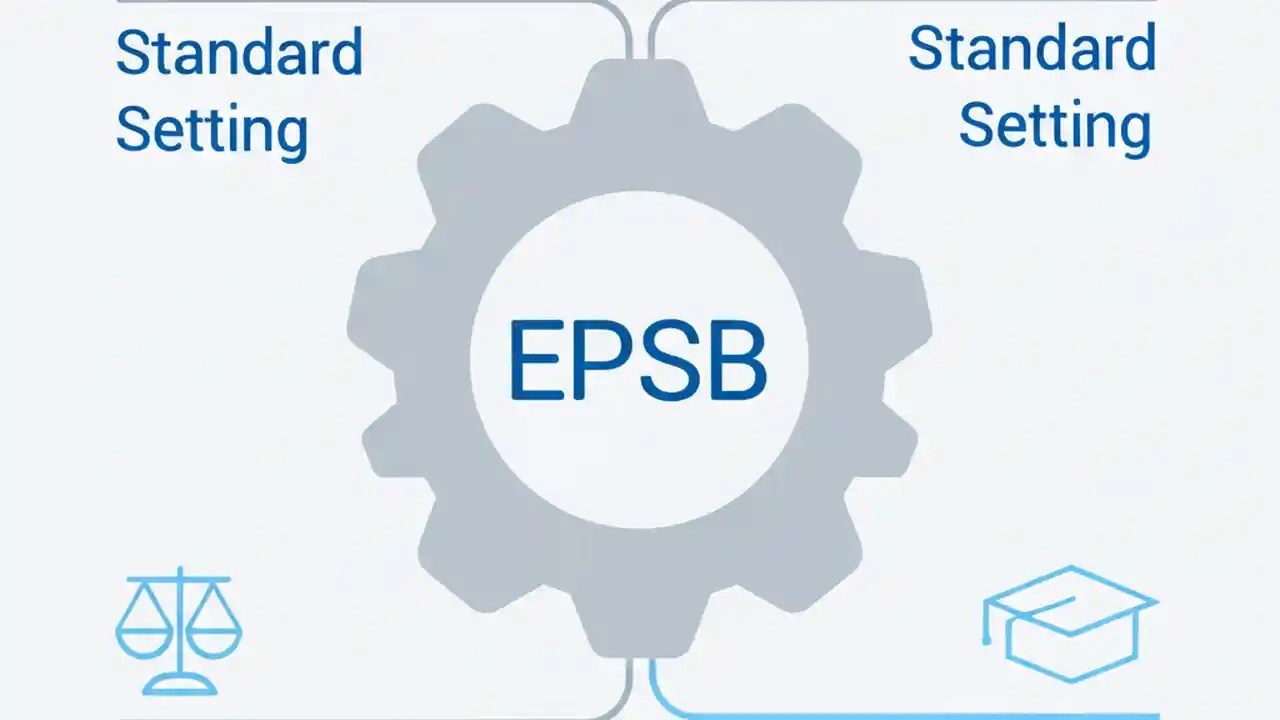 Standard Setting

Standard Setting

EPSB