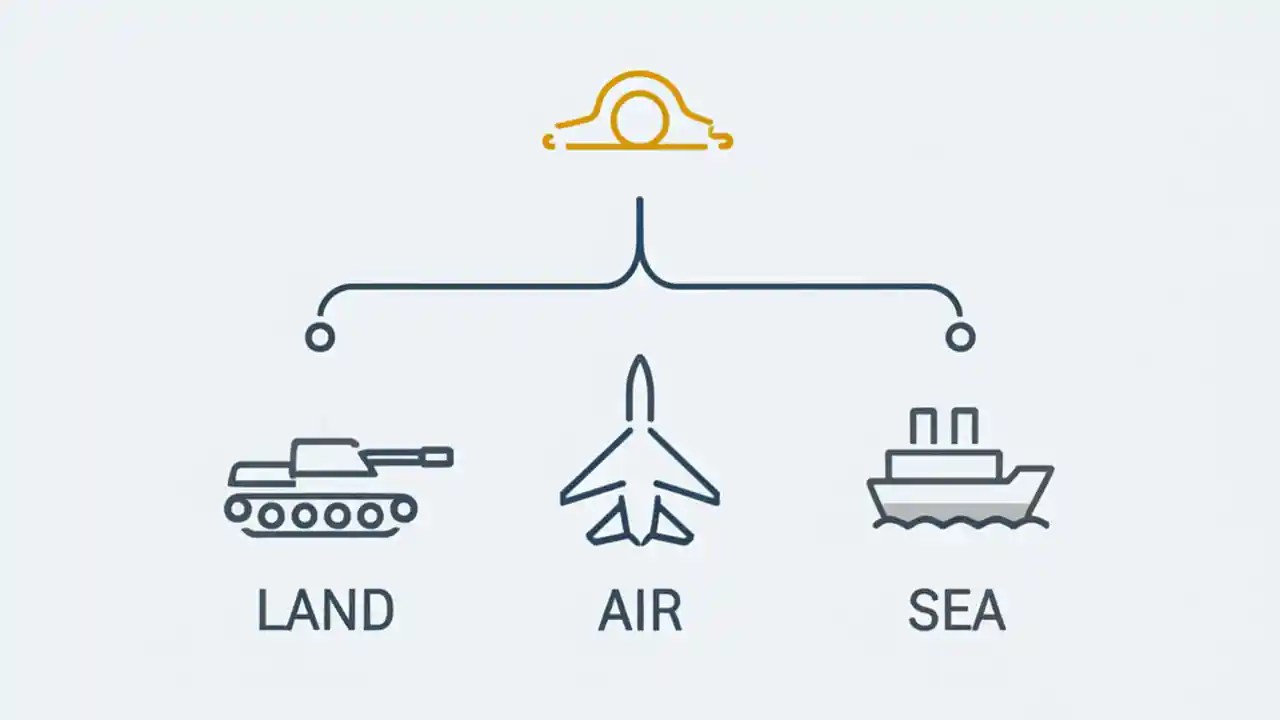 LAND
AIR
SEA