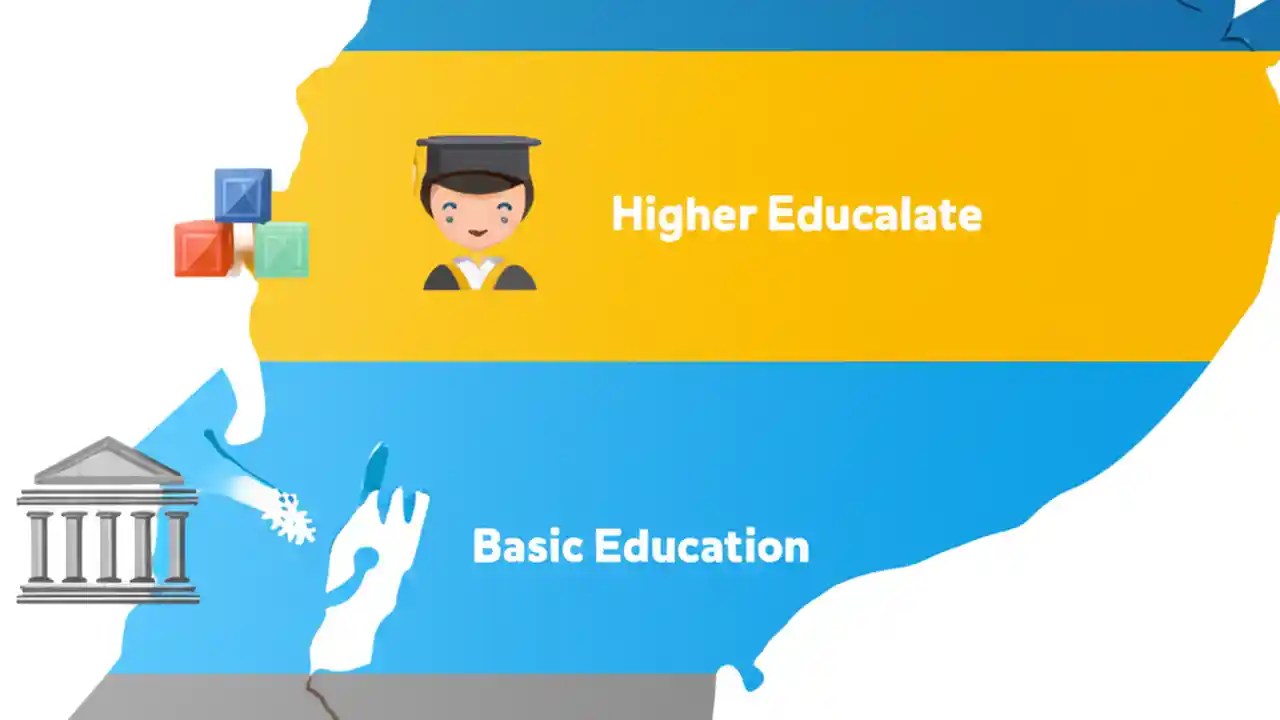 Higher Educalate

Basic Education