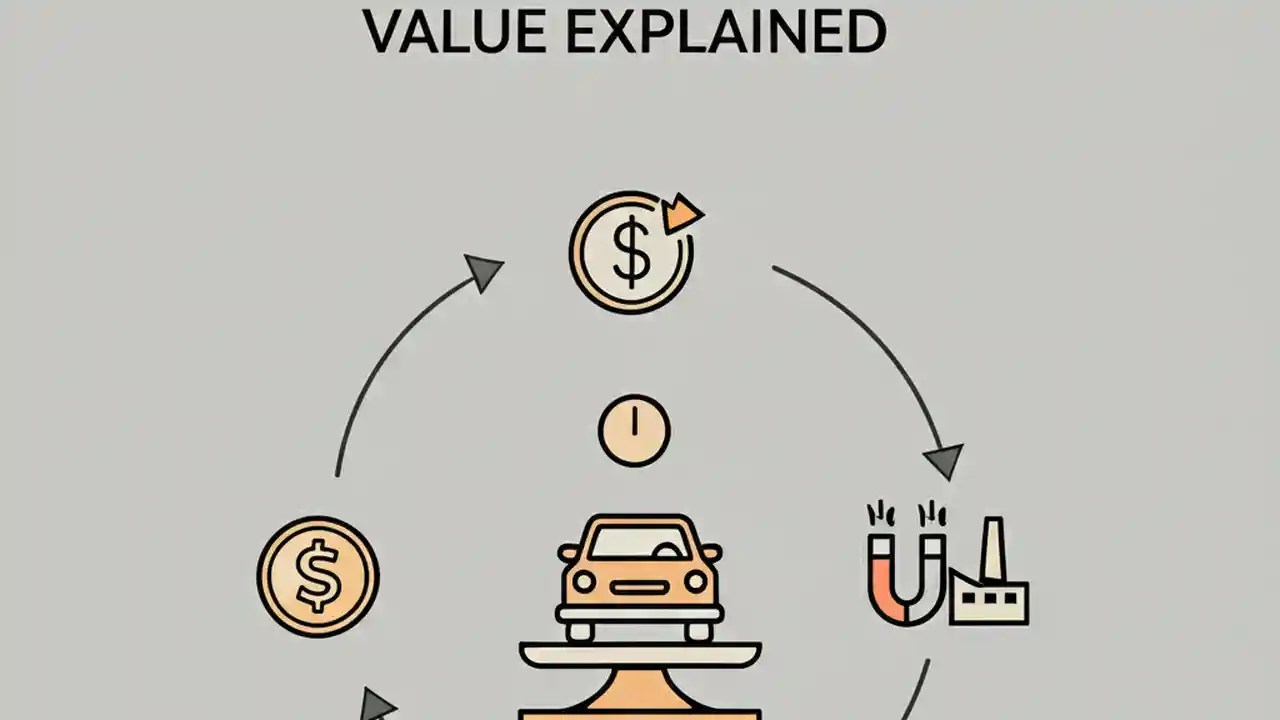 VALUE EXPLAINED

$

$