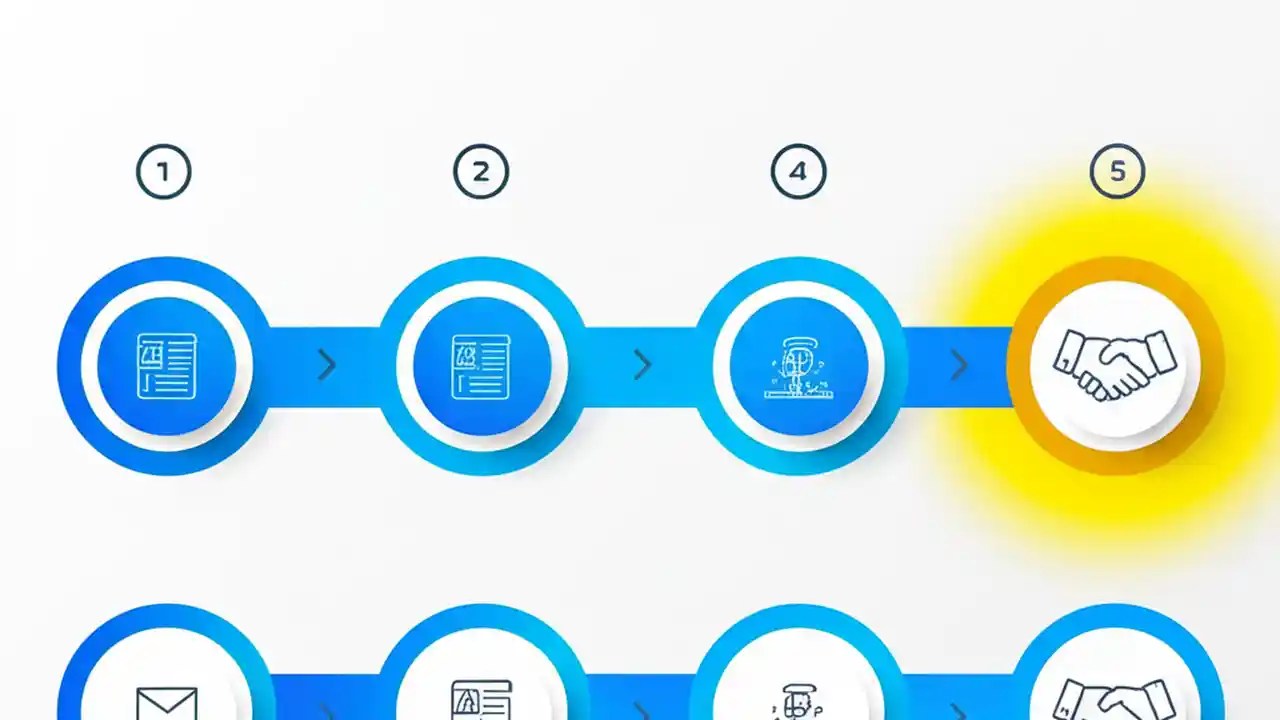 1

2

4

5