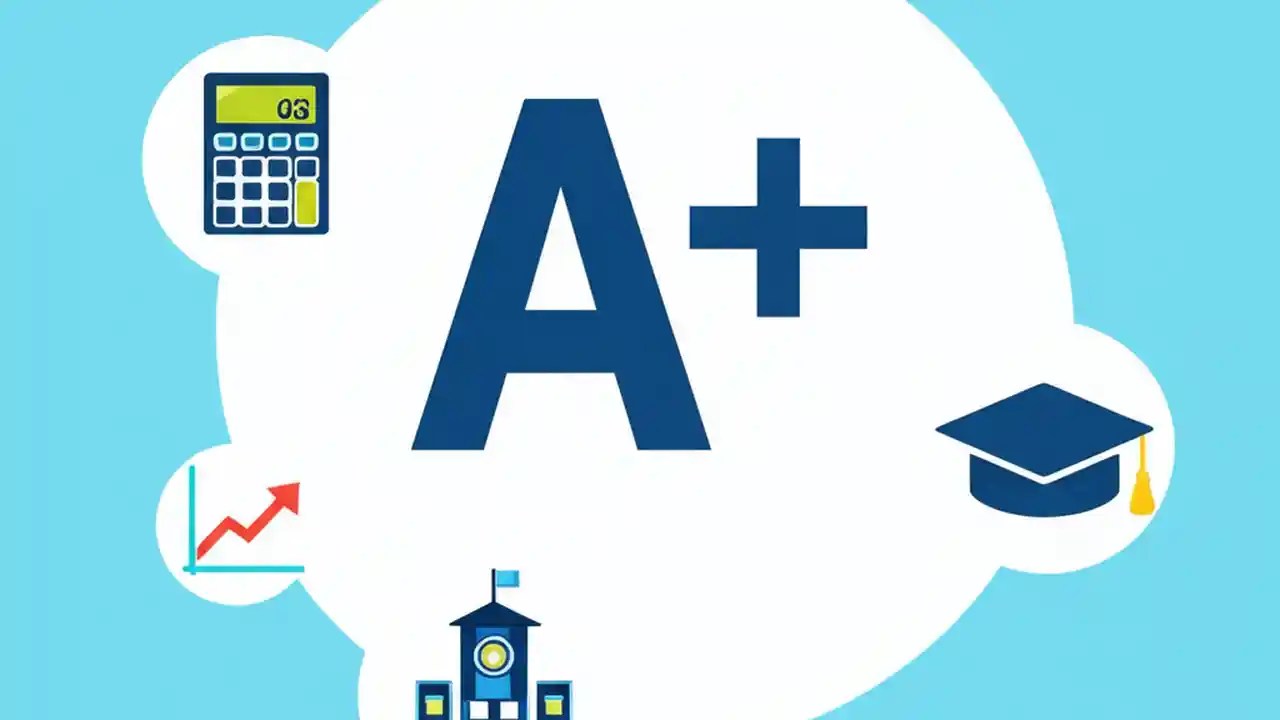 03

A+