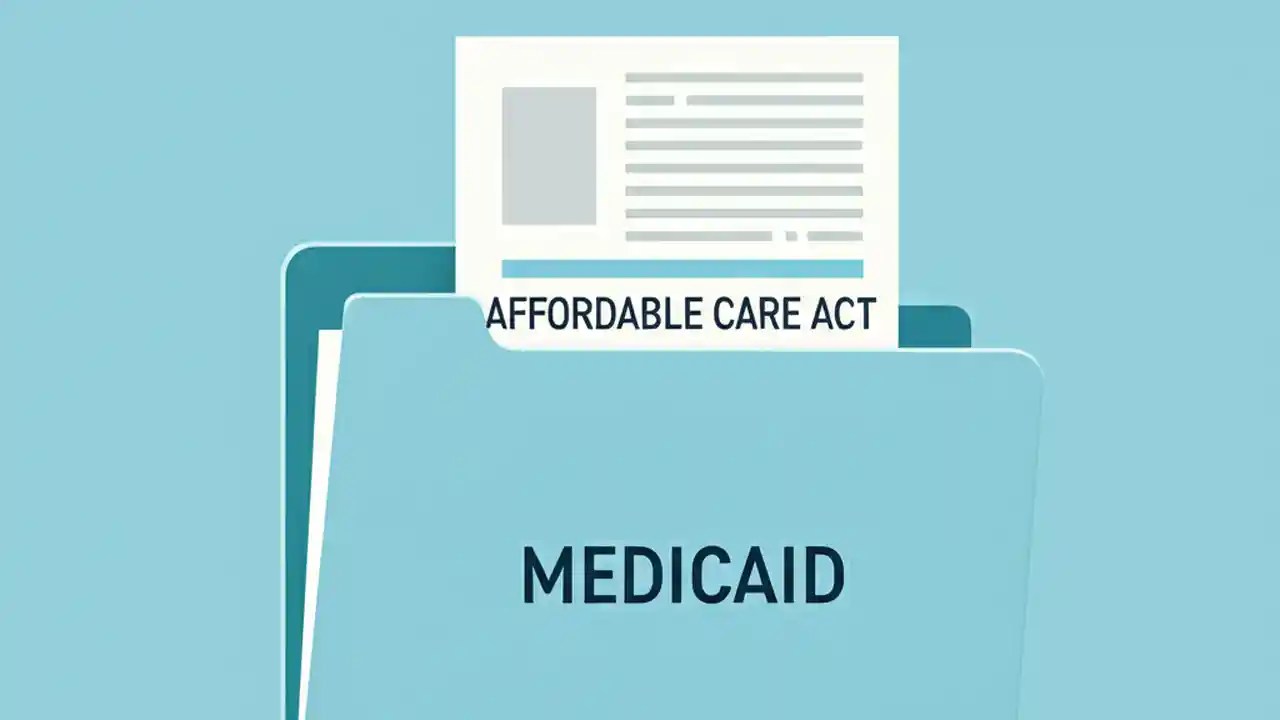 AFFORDABLE CARE ACT

MEDICAID