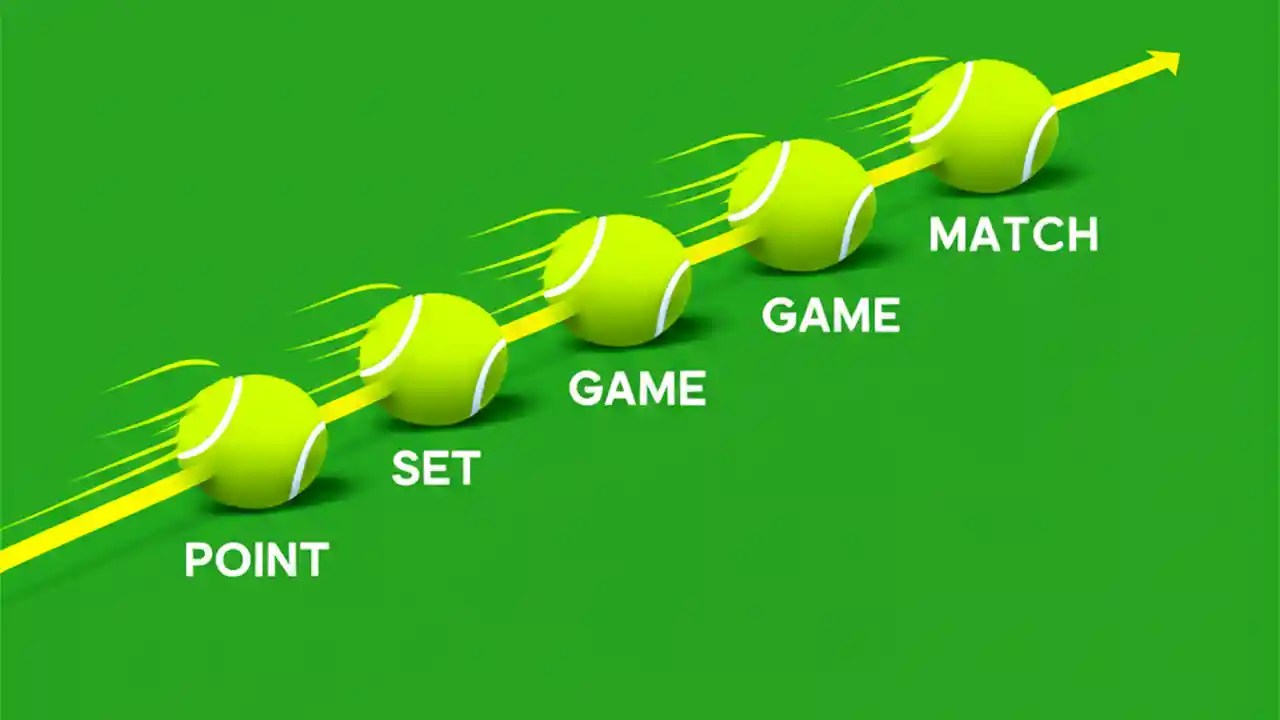 POINT
SET
GAME
GAME
MATCH