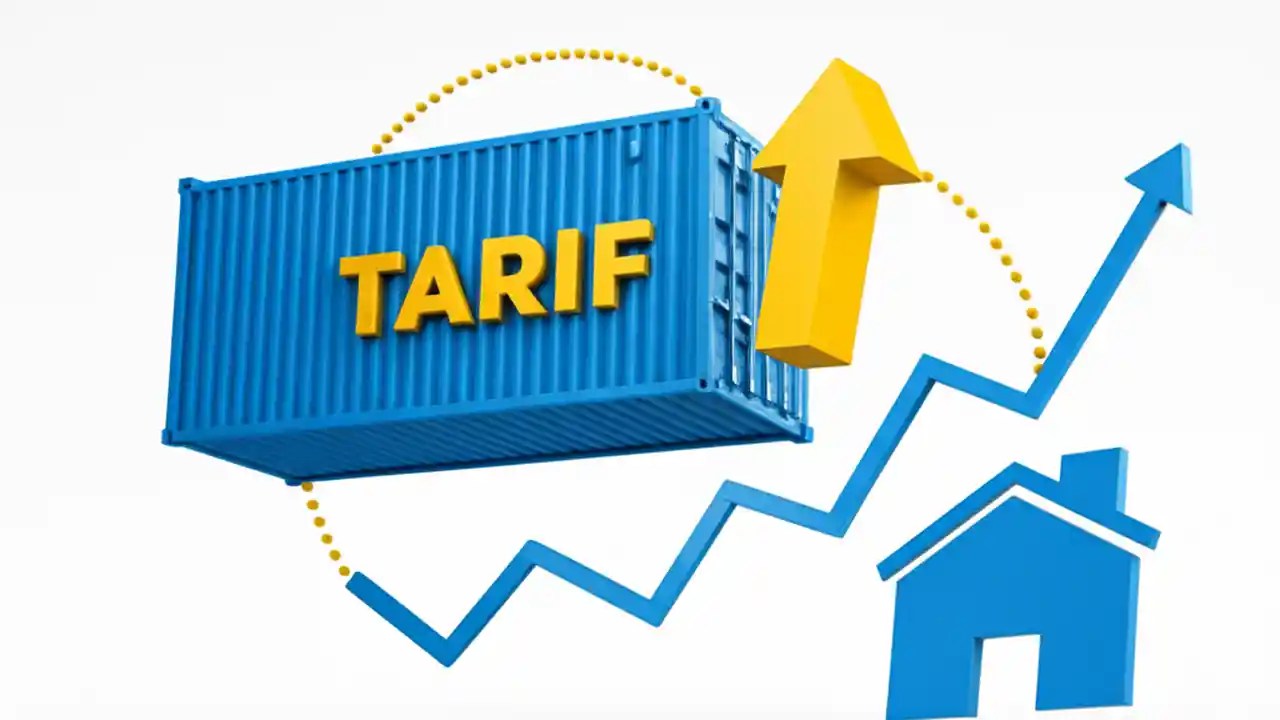 TARIF