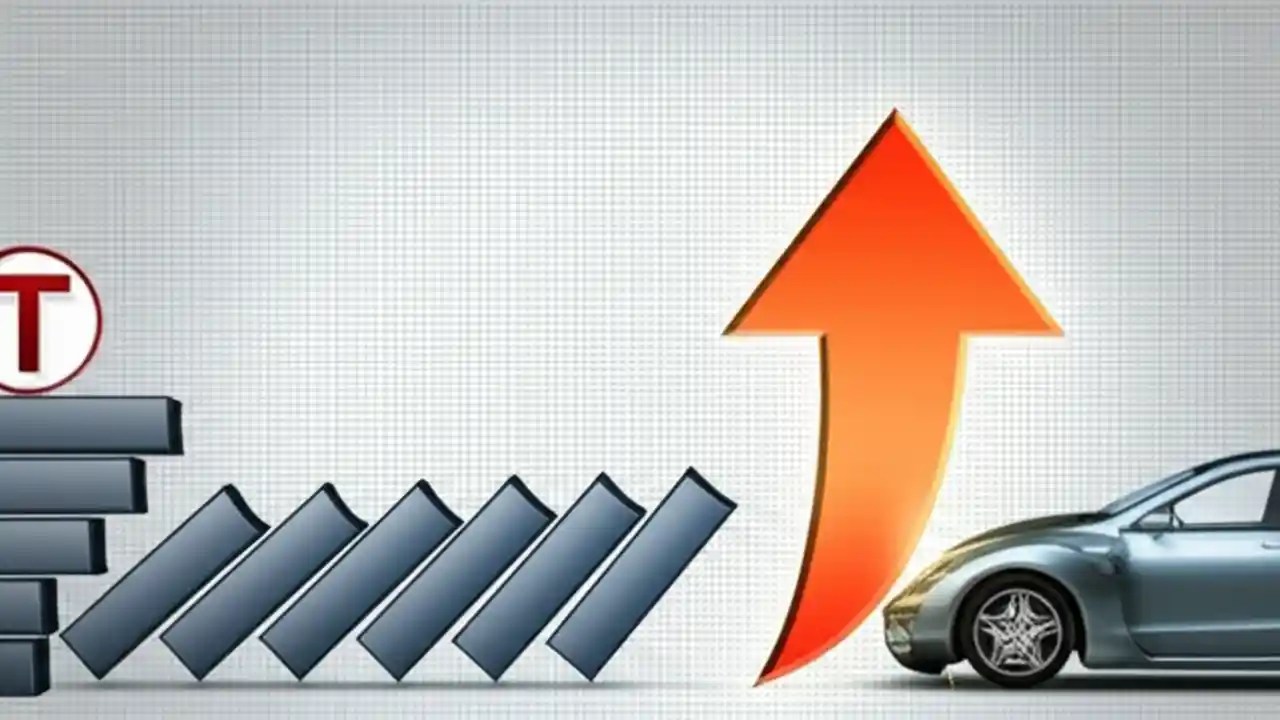 T