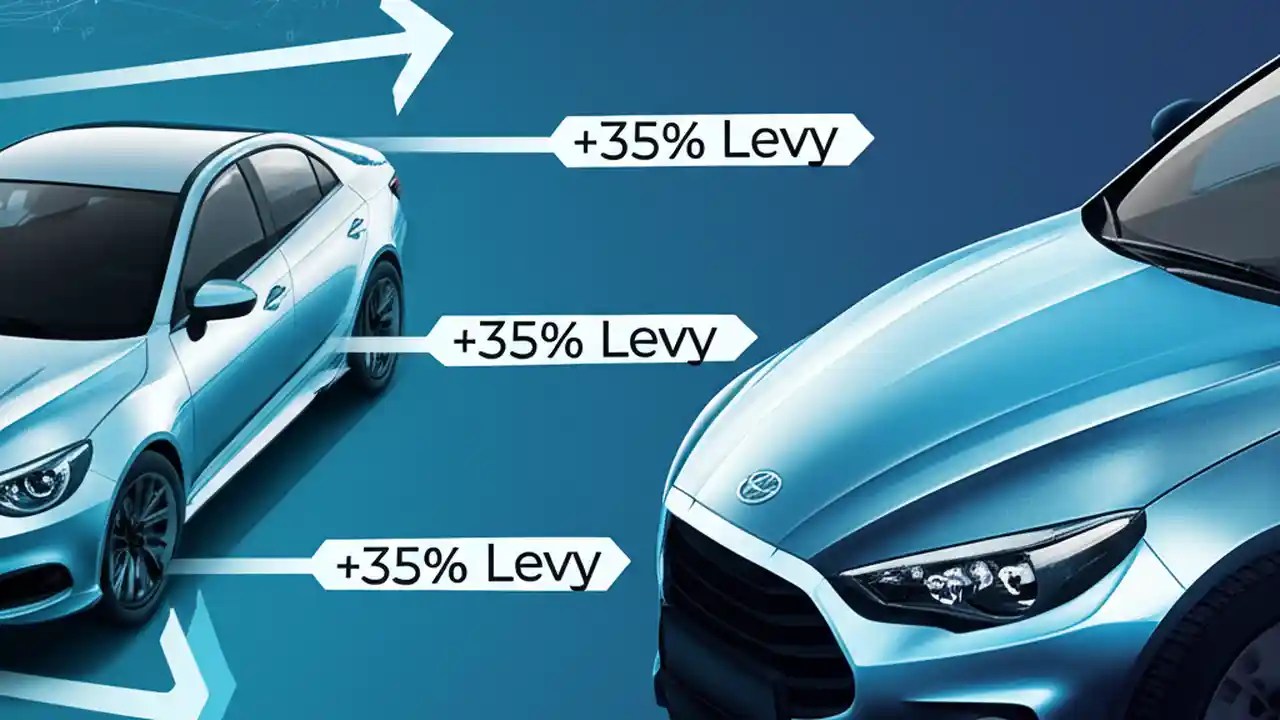 +35% Levy

+35% Levy

+35% Levy