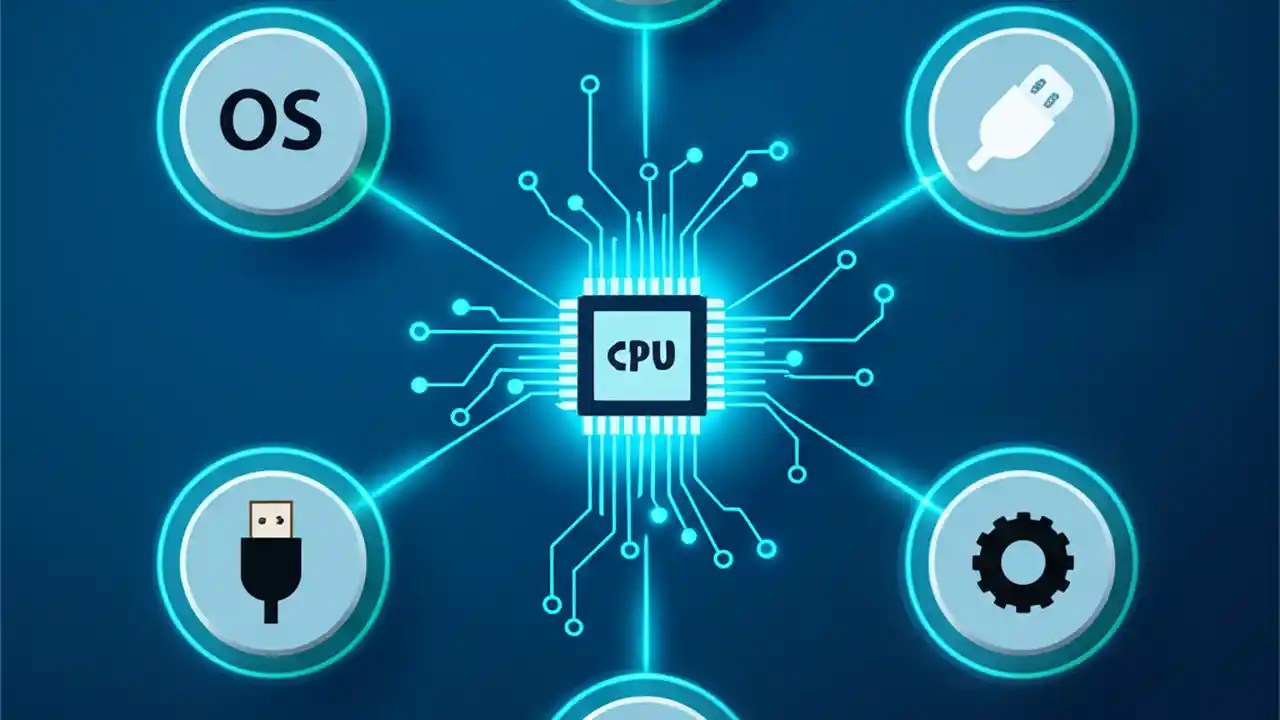 OS

CPU