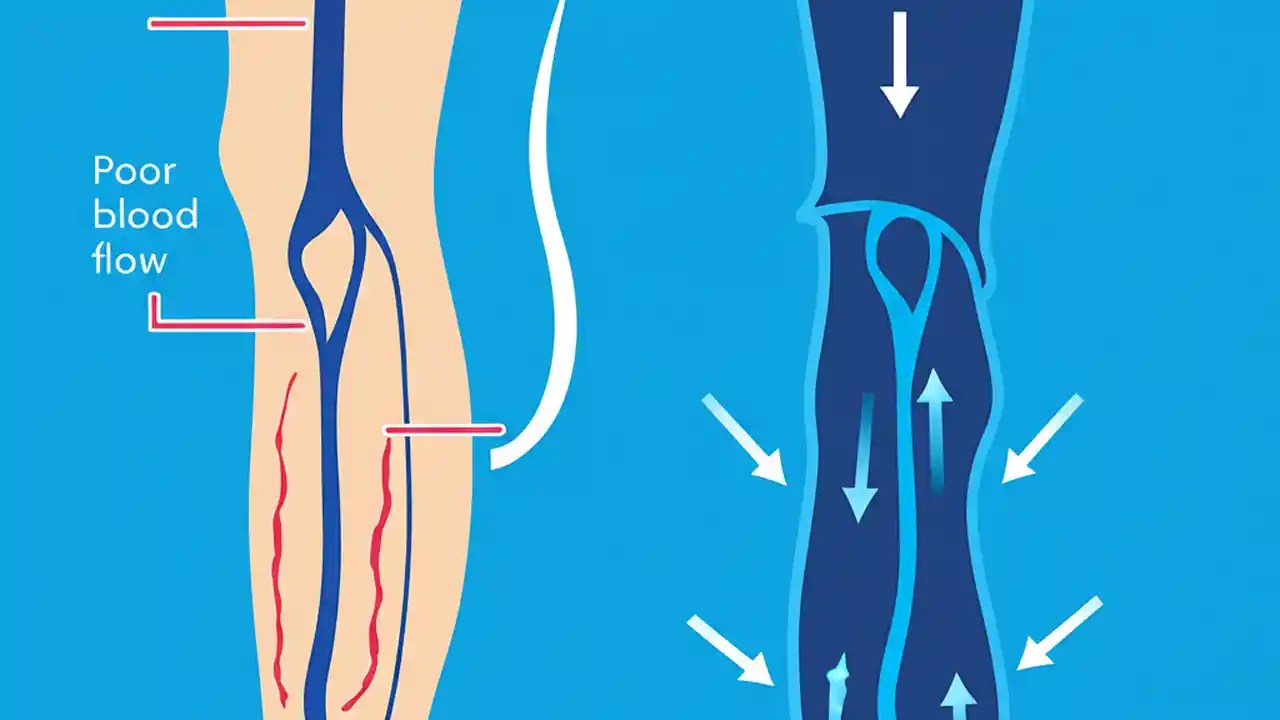 Poor blood flow