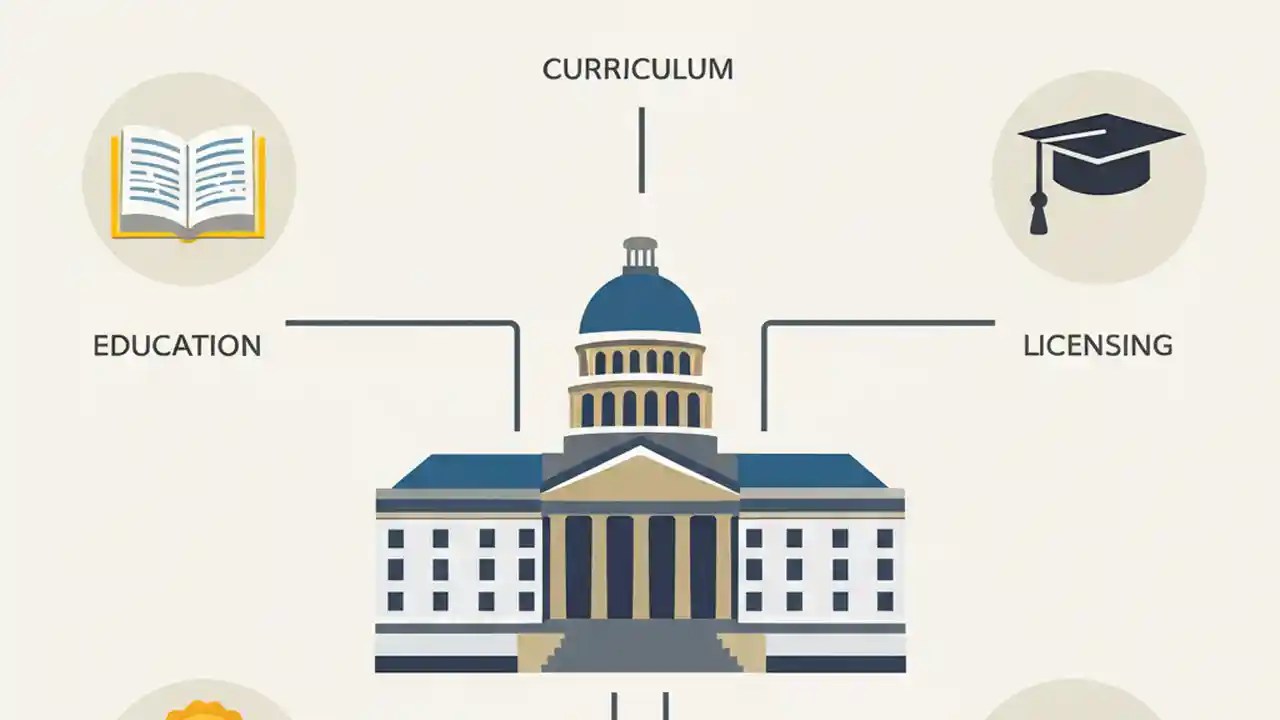 CURRICULUM

EDUCATION

LICENSING