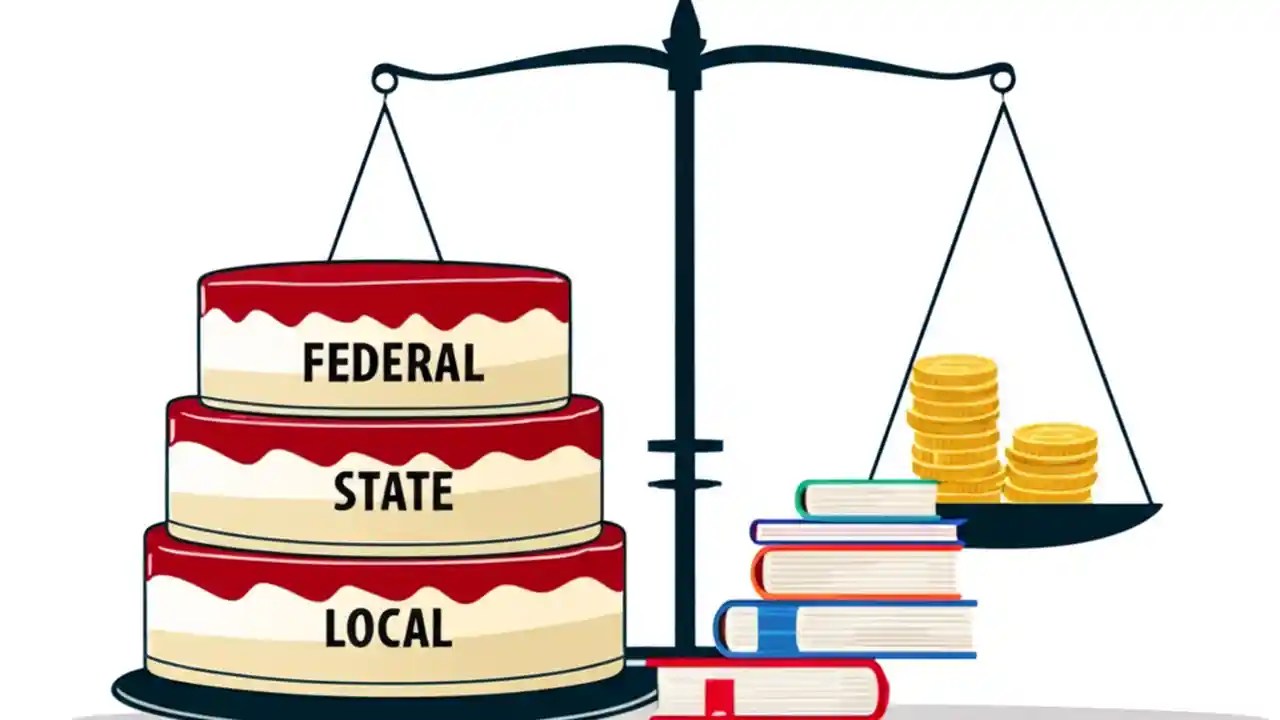 FEDERAL

STATE

LOCAL