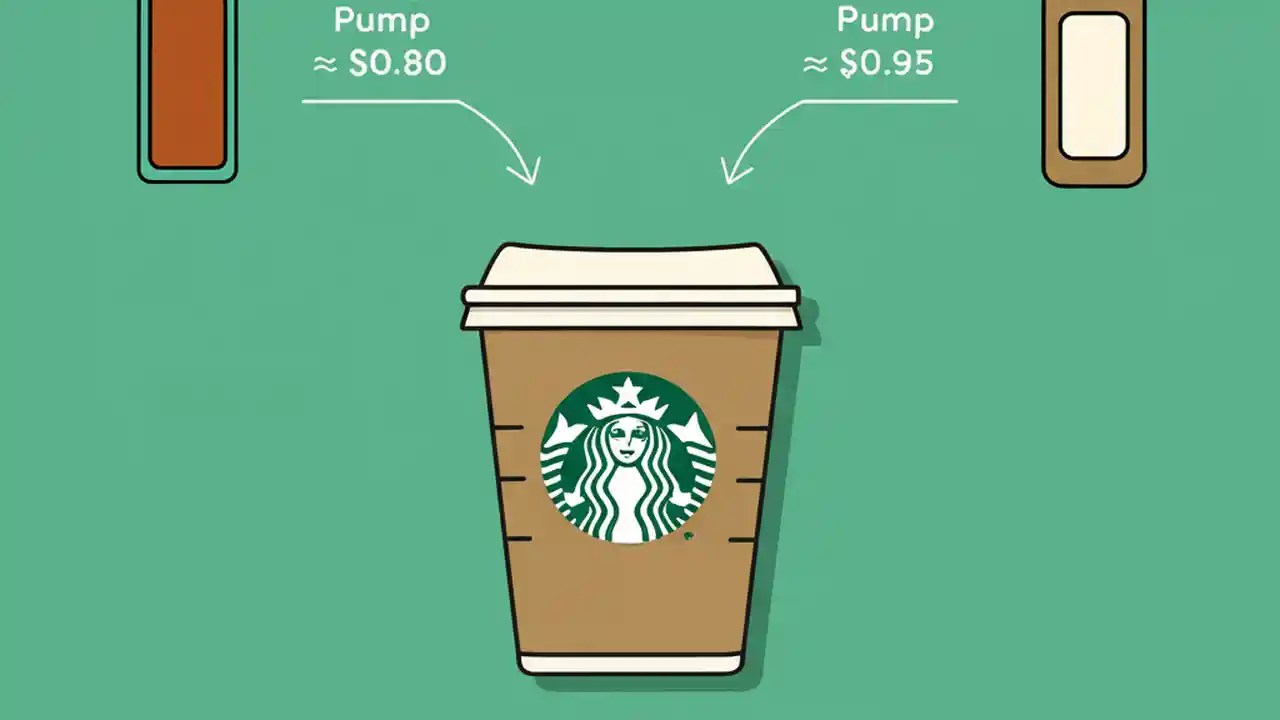 Pump
≈ $0.80

Pump
≈ $0.95