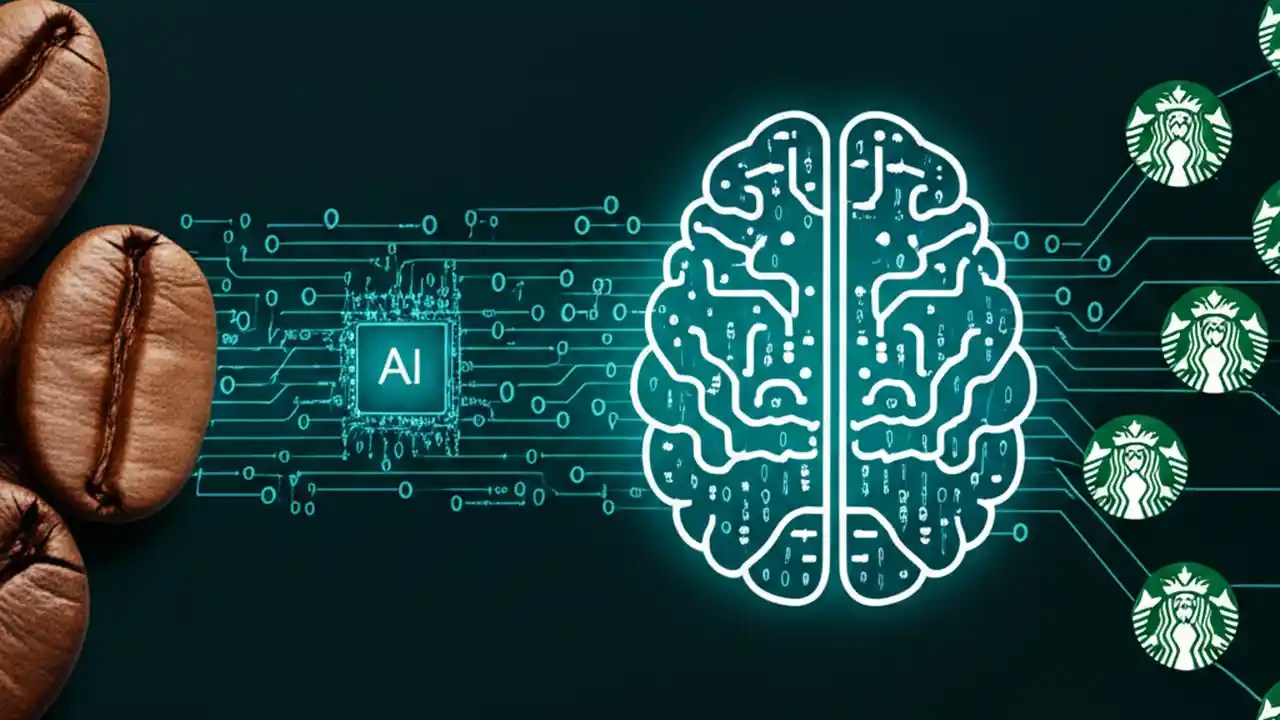 AI