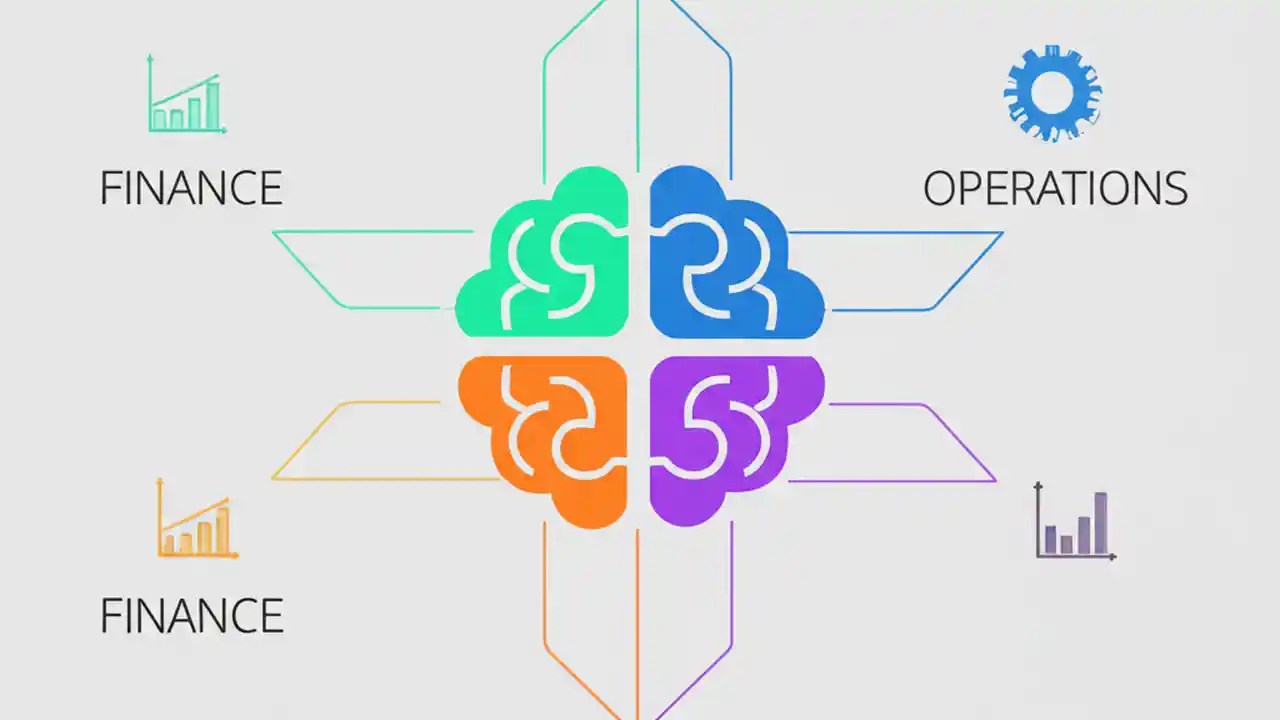 FINANCE

OPERATIONS

FINANCE