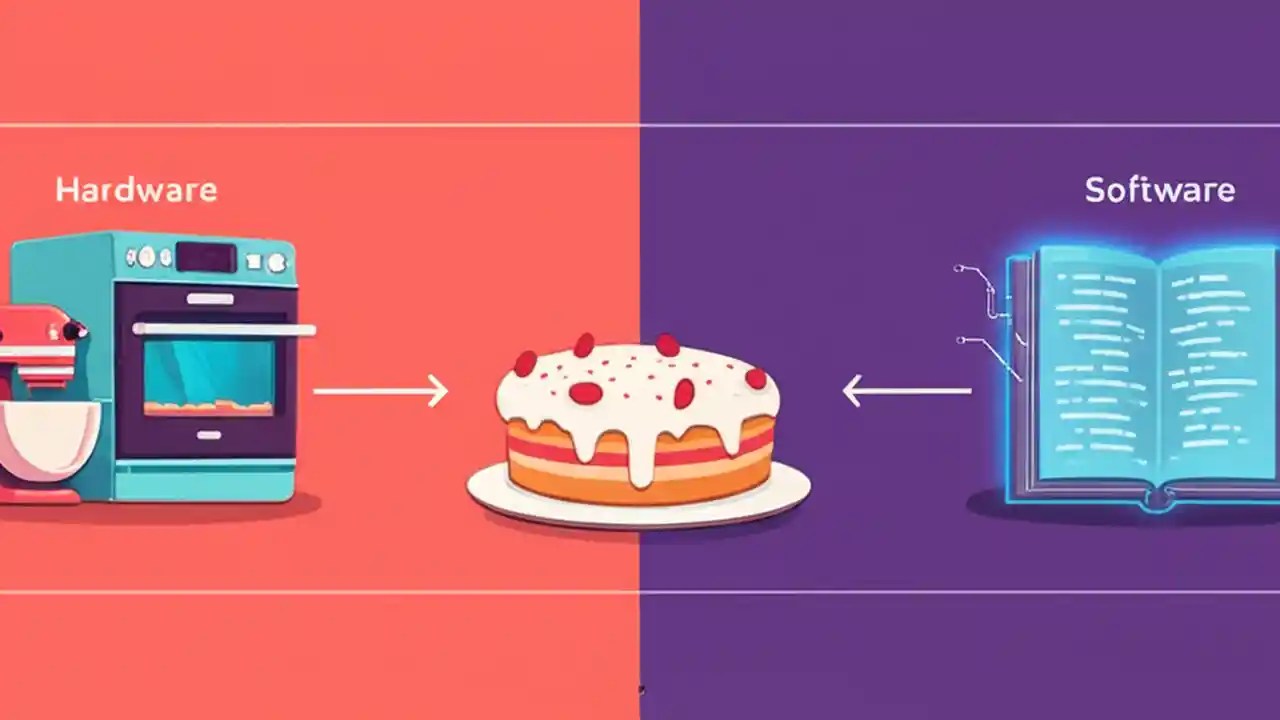 Hardware

Software