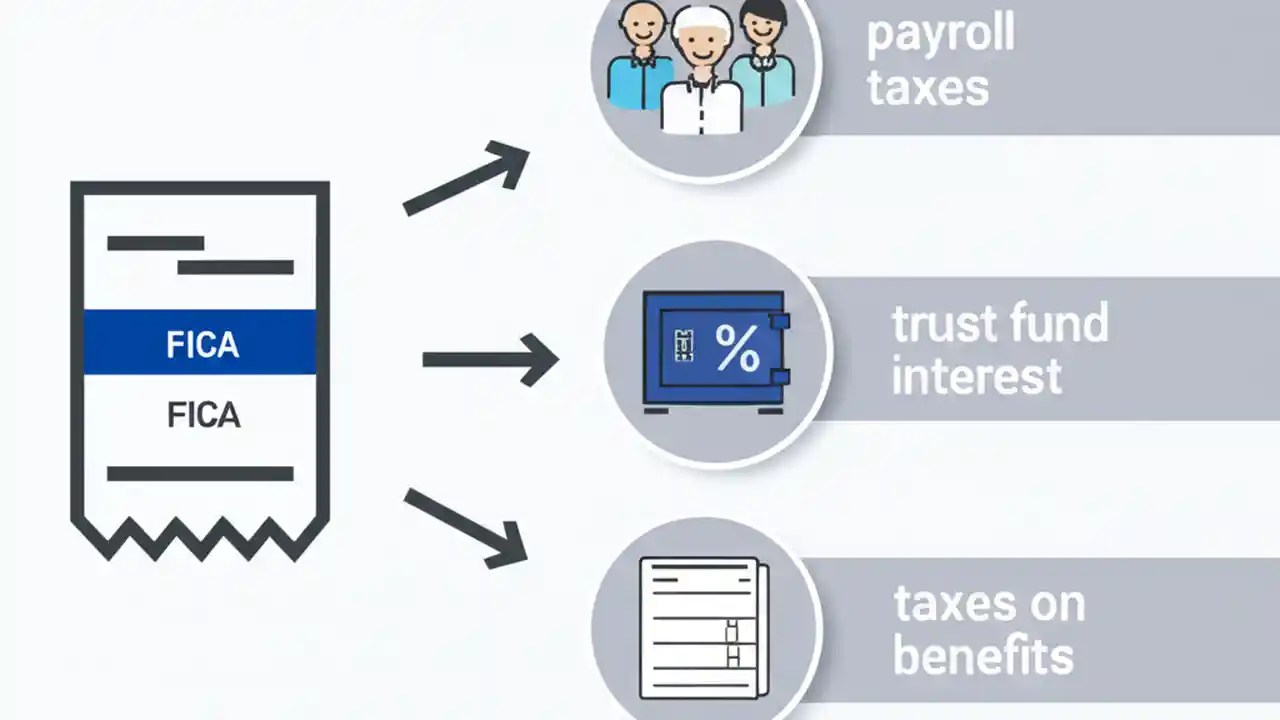 FICA

FICA

payroll taxes

%

trust fund interest

taxes on benefits