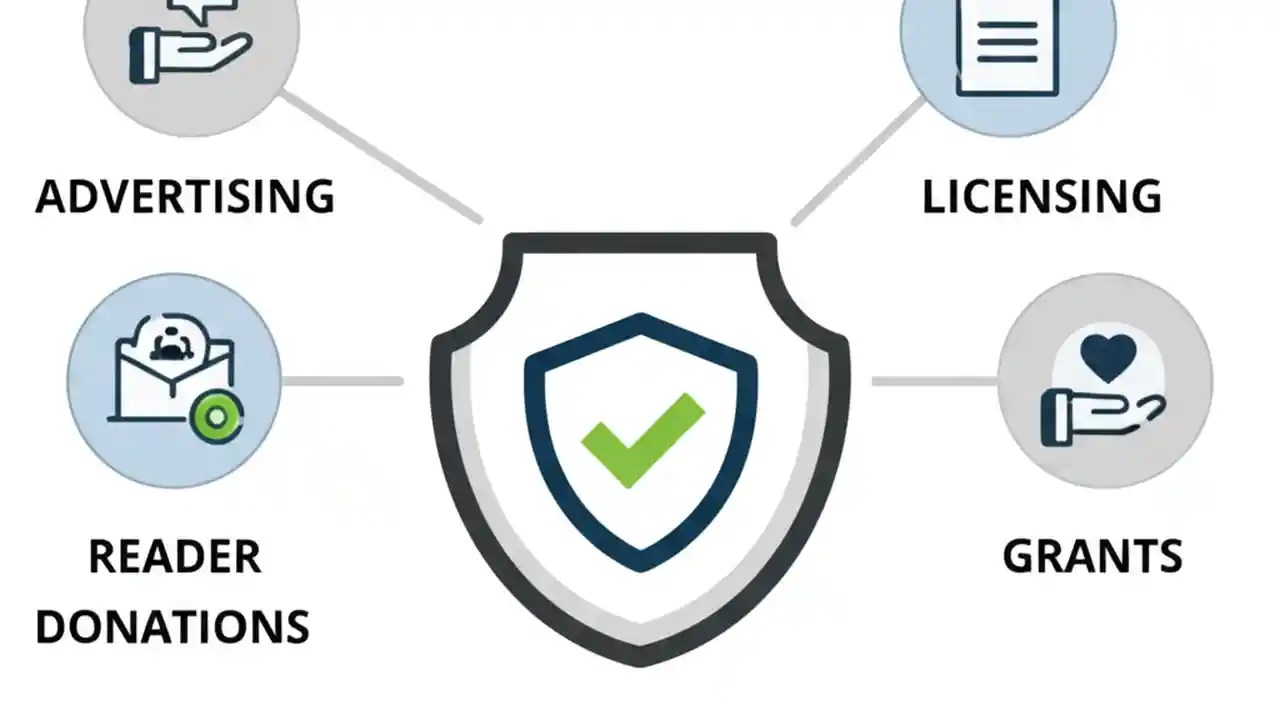 ADVERTISING

LICENSING

READER DONATIONS

GRANTS