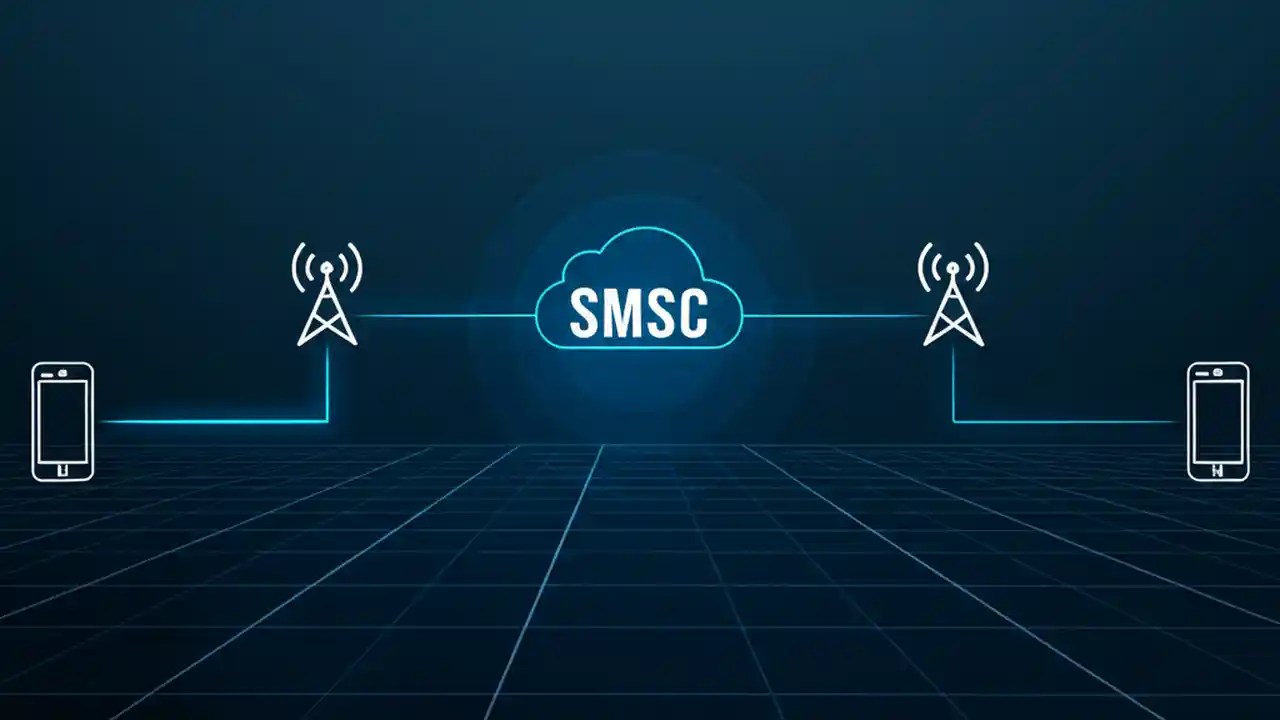 SMSC