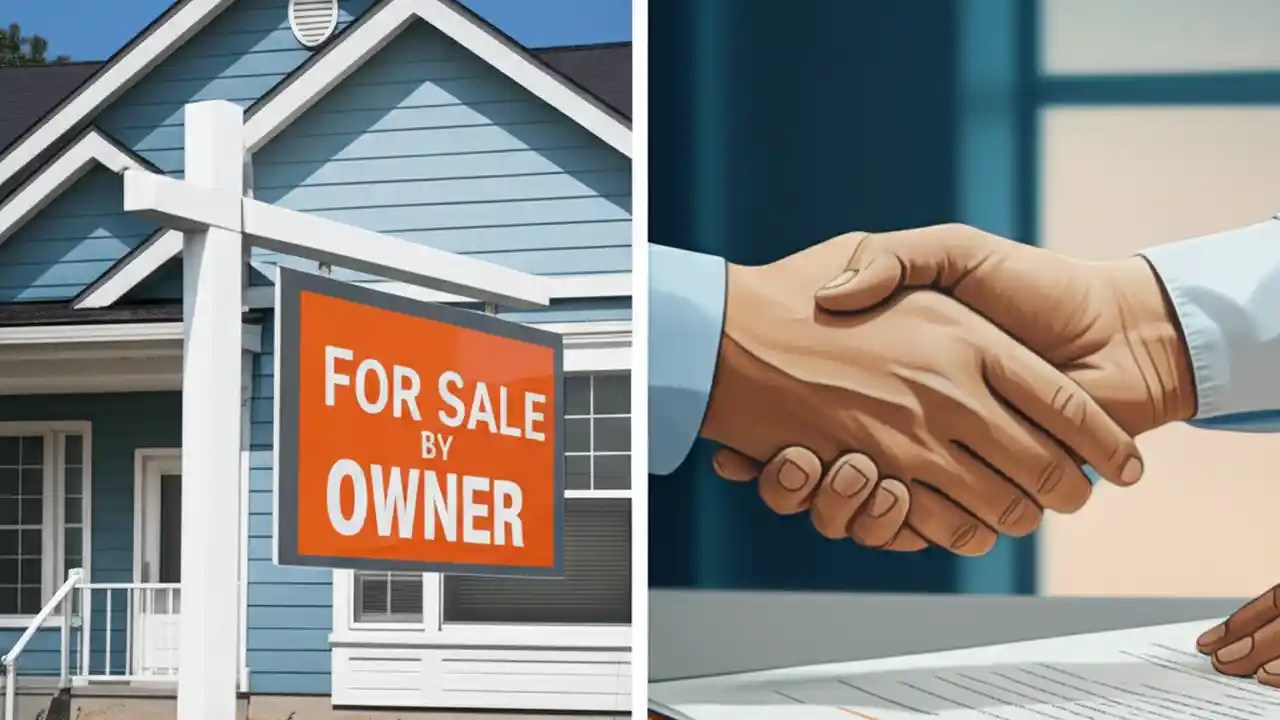 FOR SALE
BY
OWNER