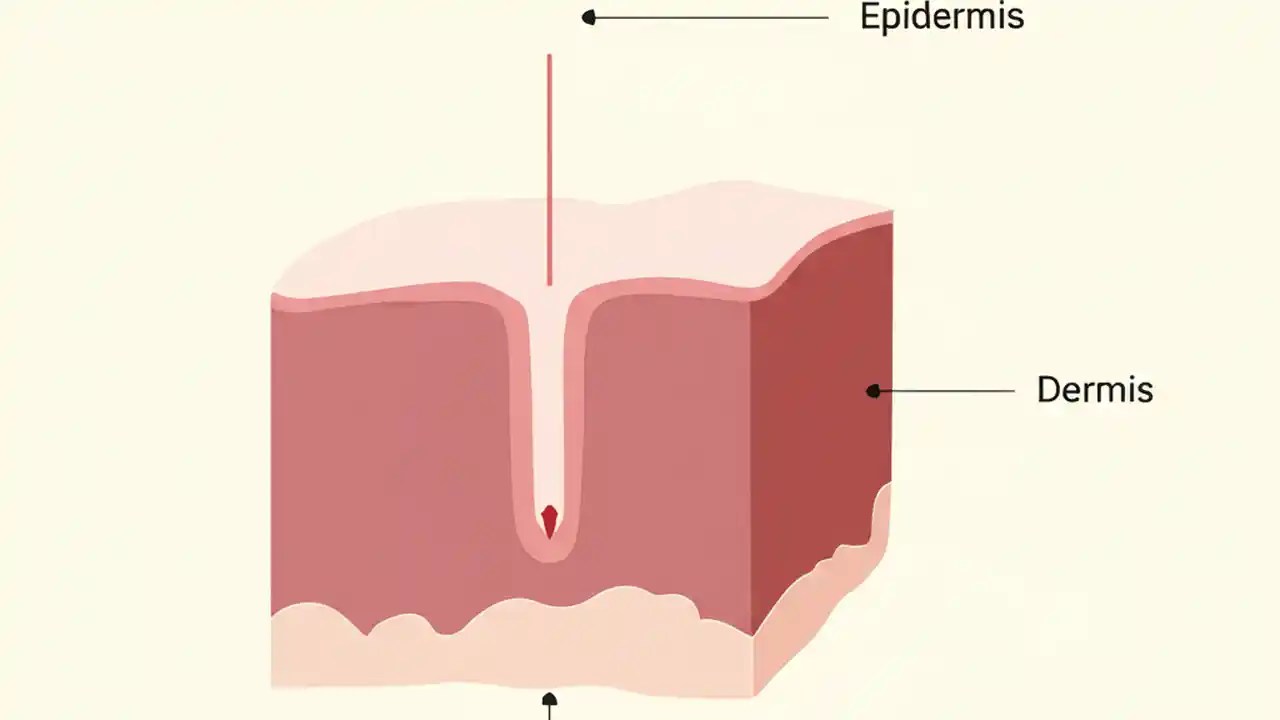 Epidermis

Dermis