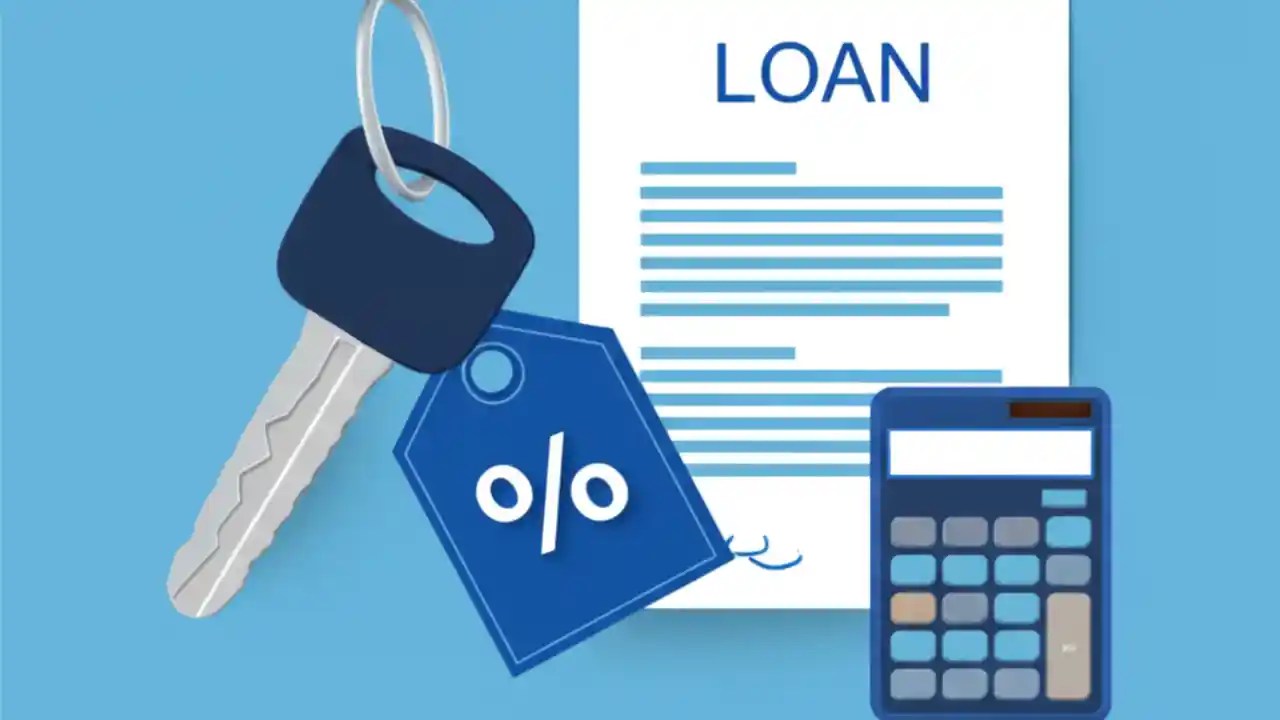 LOAN

%