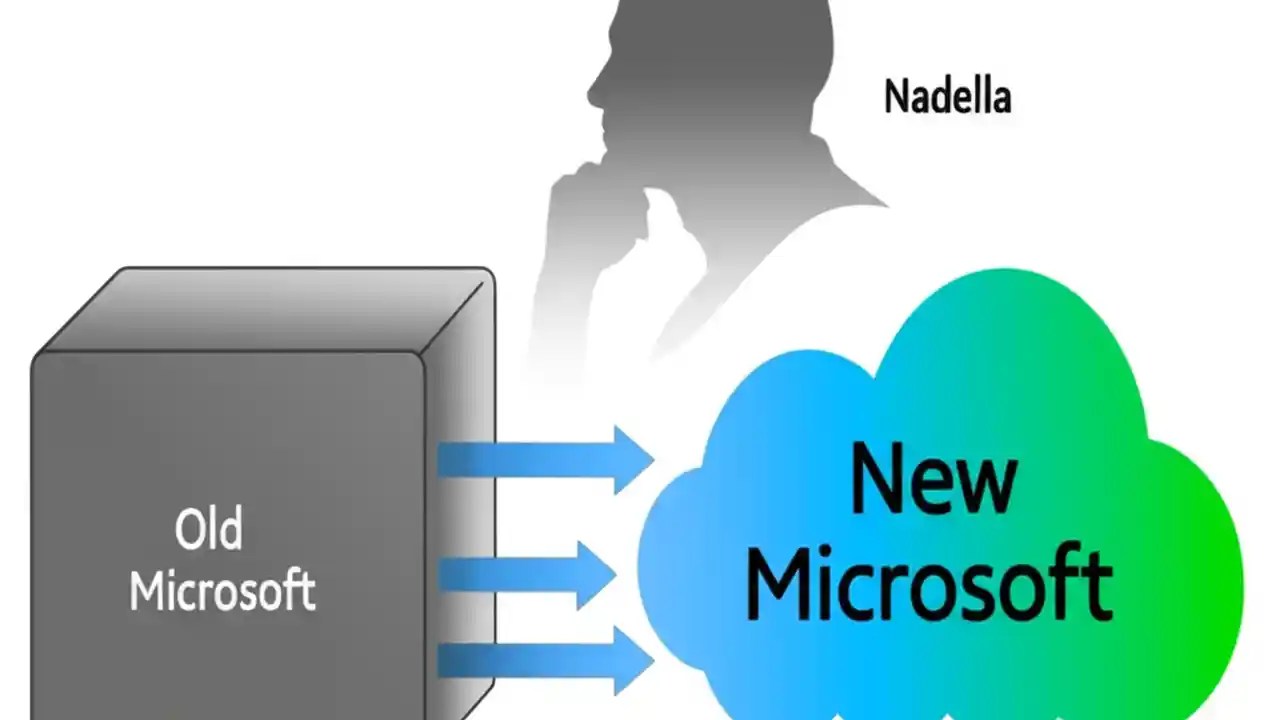 Nadella

Old Microsoft

New Microsoft