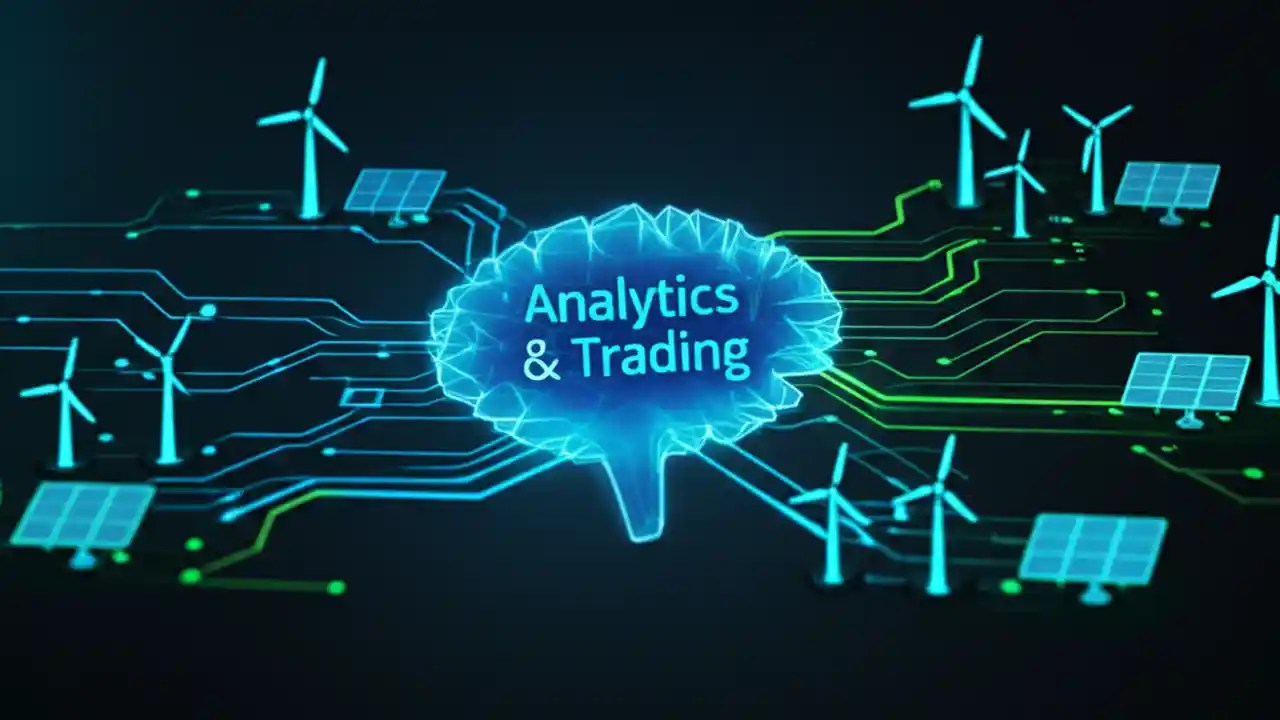 Analytics
& Trading