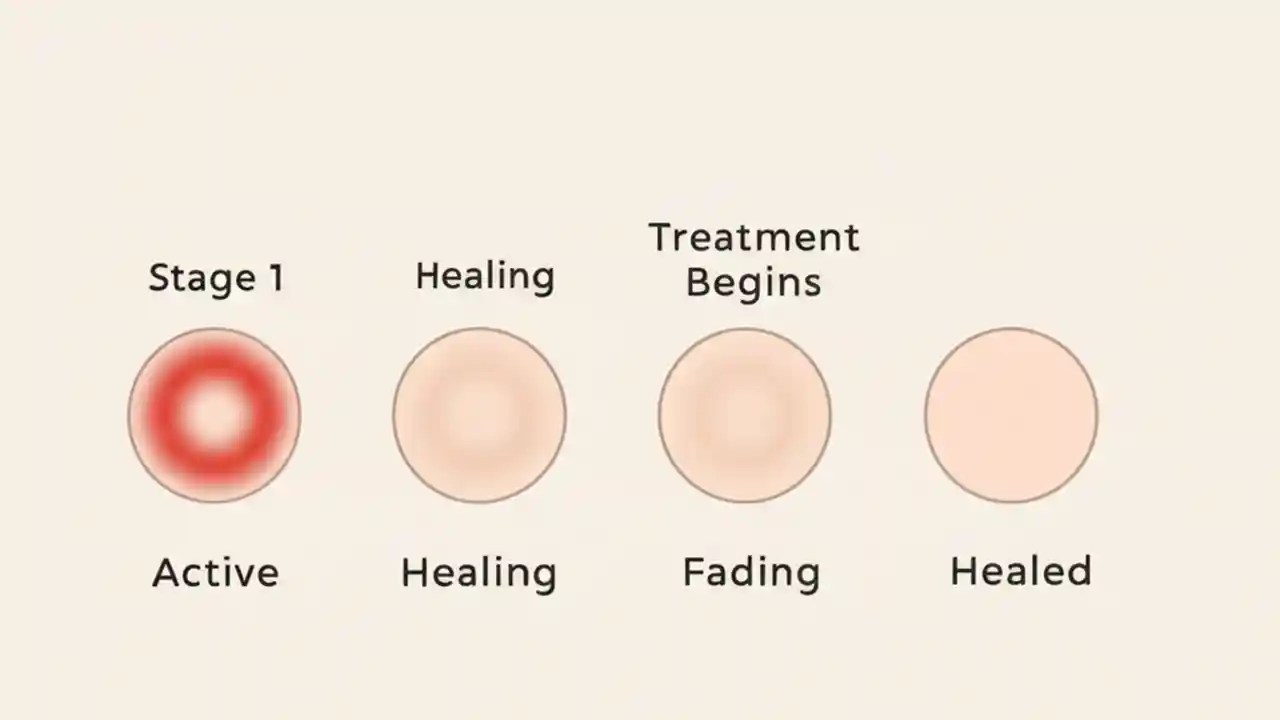 Stage 1

Healing

Treatment Begins

Active

Healing

Fading

Healed