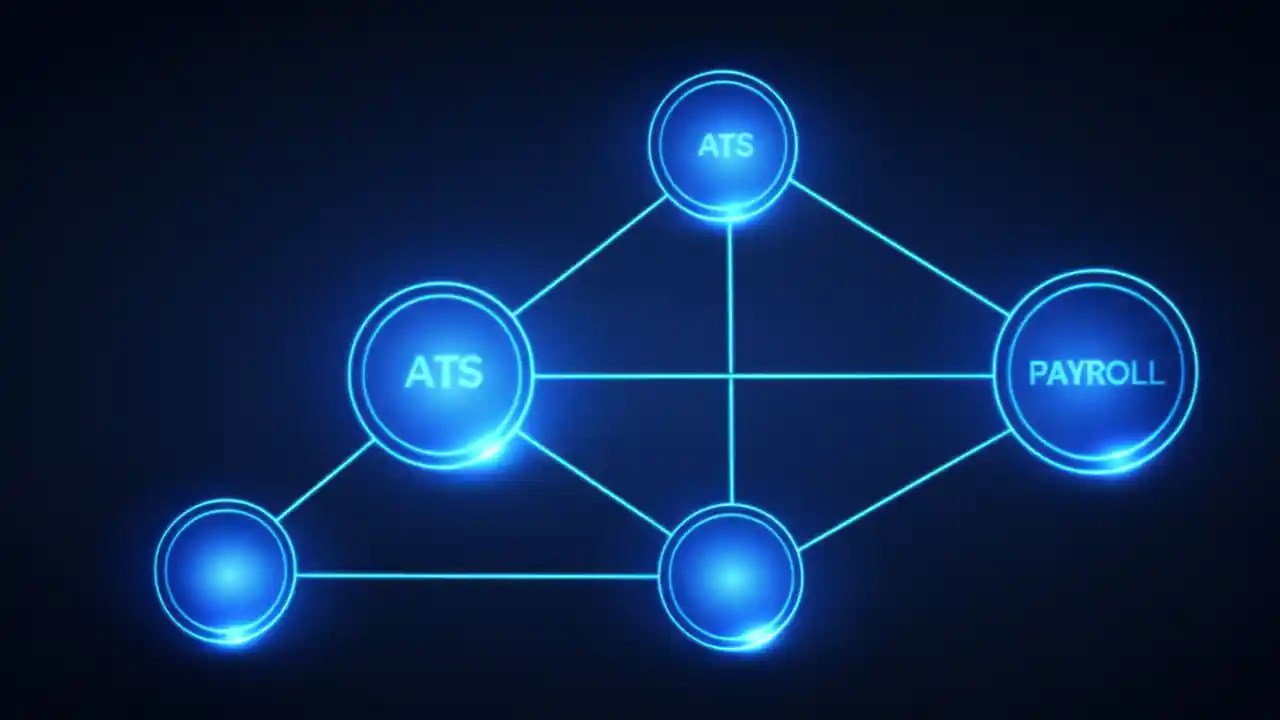 ATS

ATS

PAYROLL