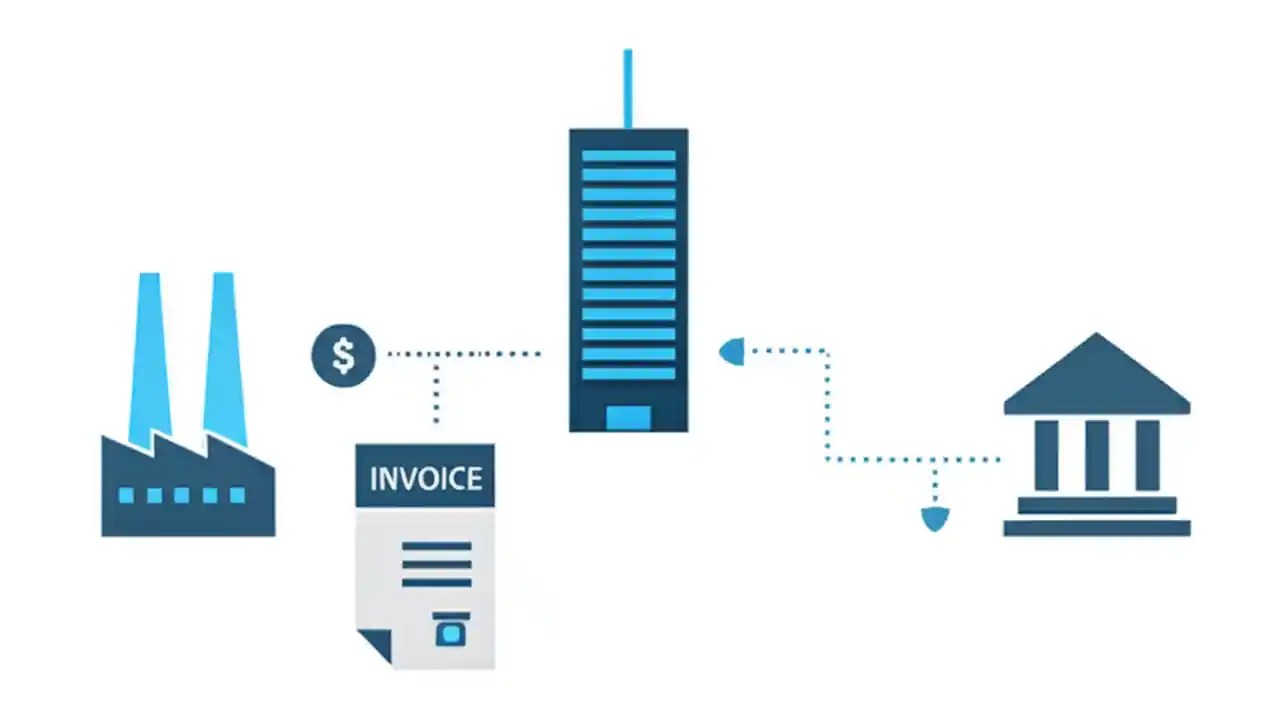 $

INVOICE