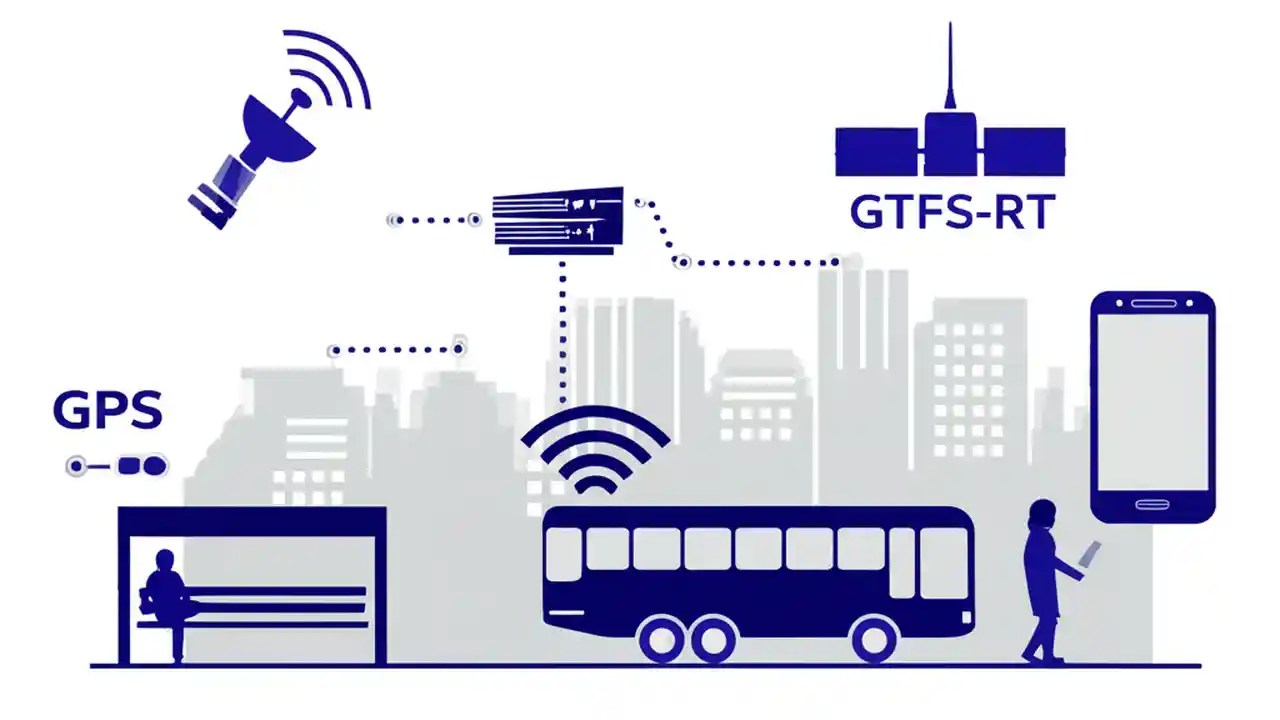 GTFS-RT

GPS