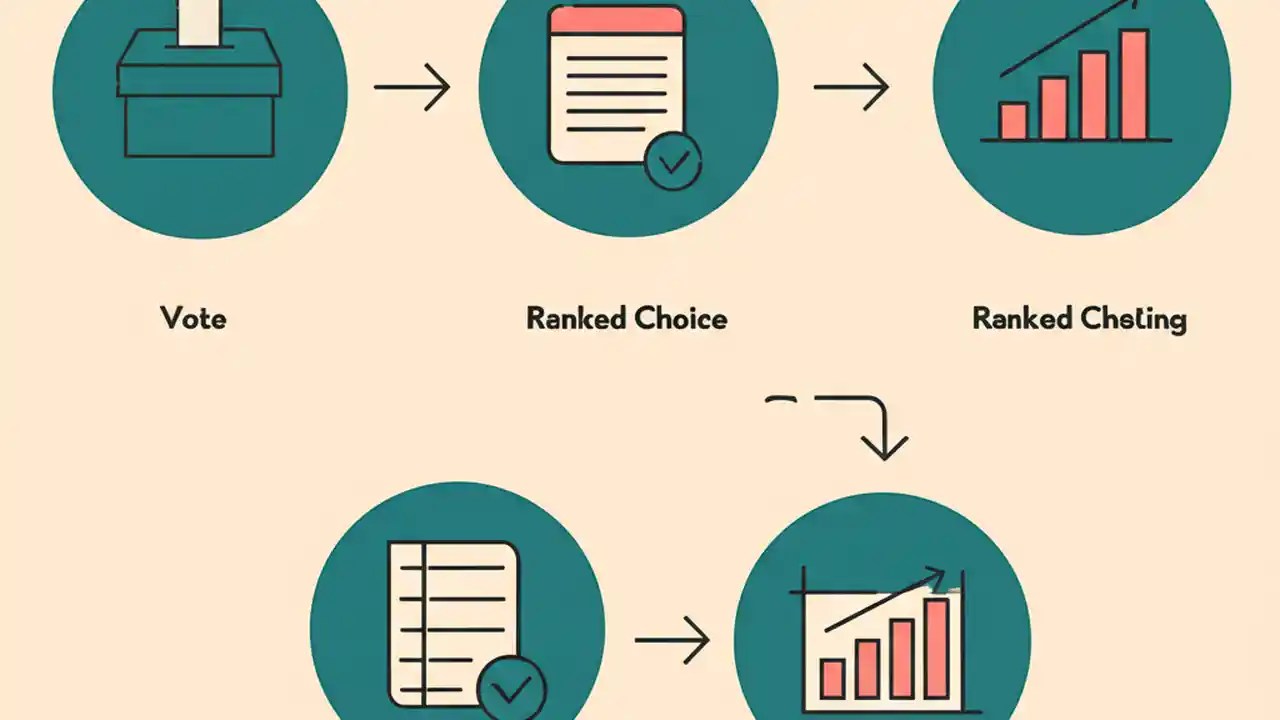 Vote

Ranked Choice

Ranked Chsting