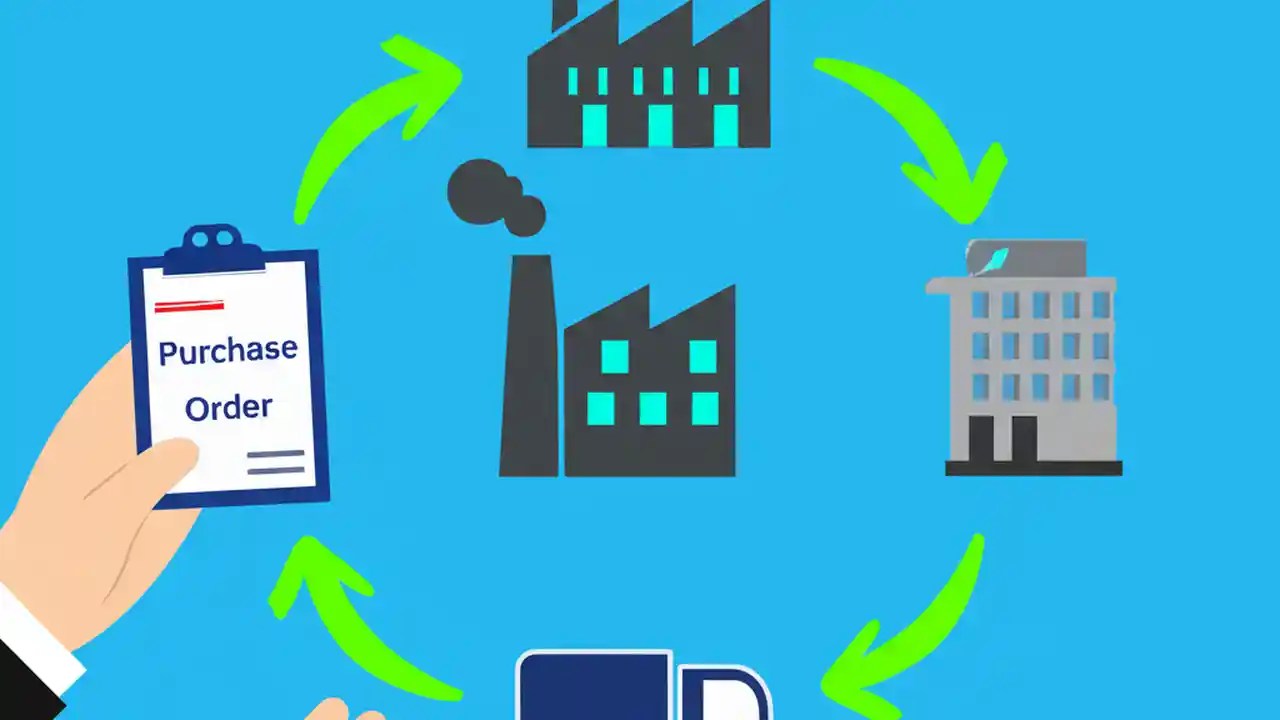 Purchase Order