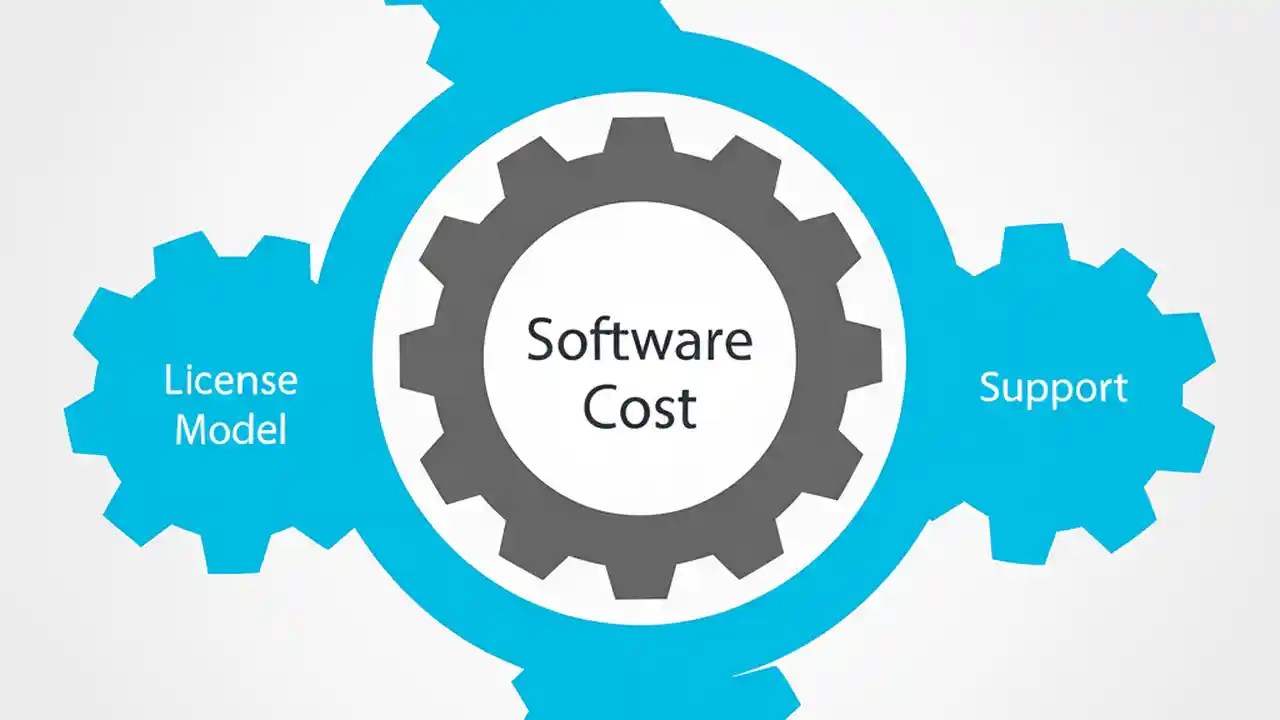 License Model

Software Cost

Support