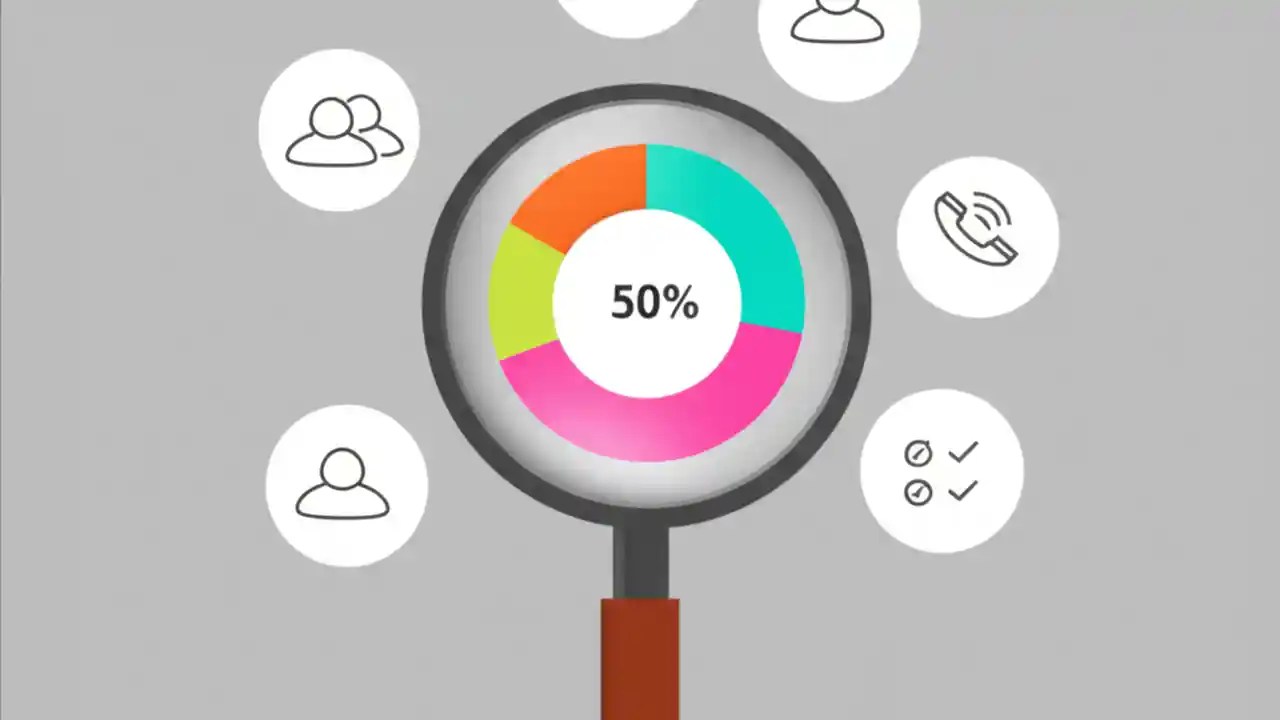 50%