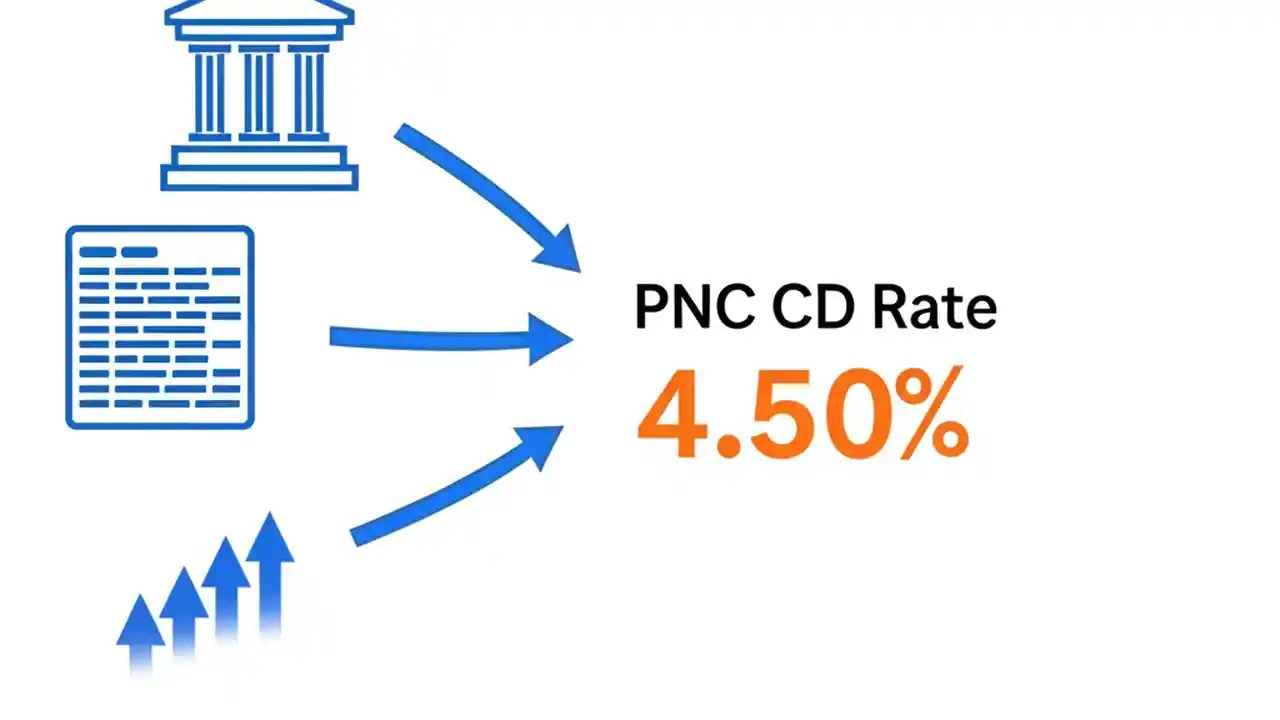 PNC CD Rate
4.50%