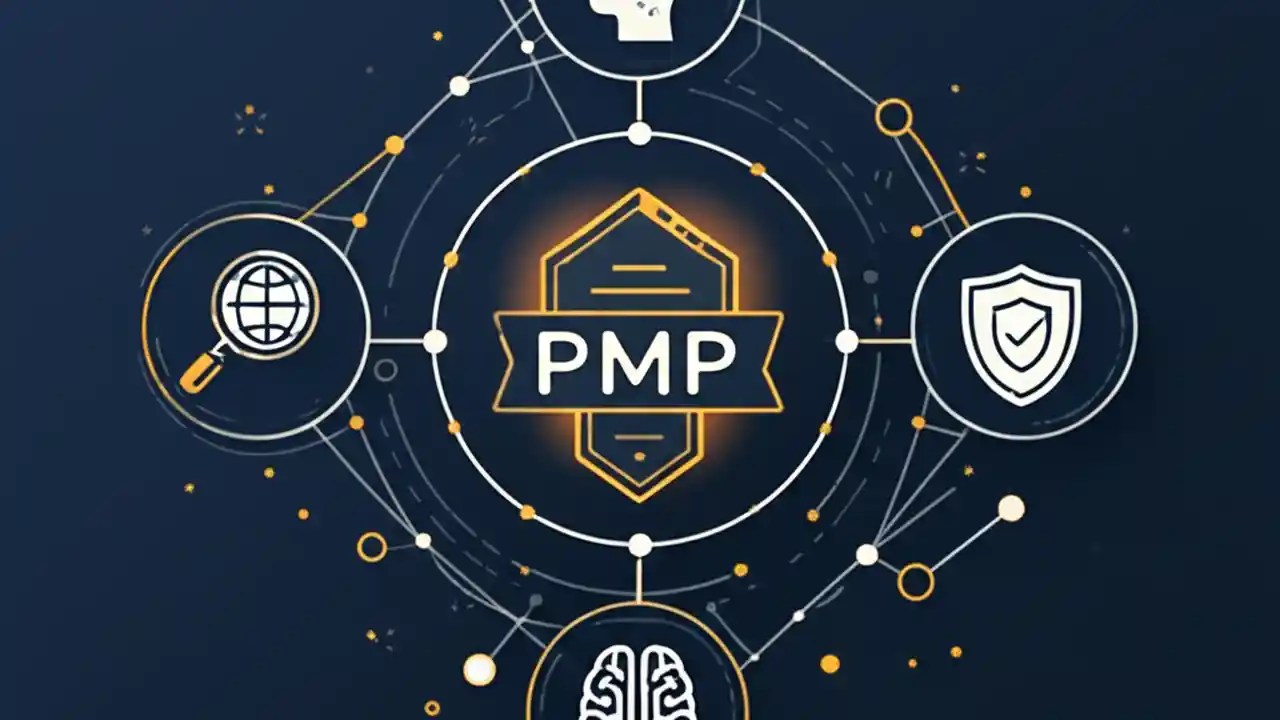 PMP