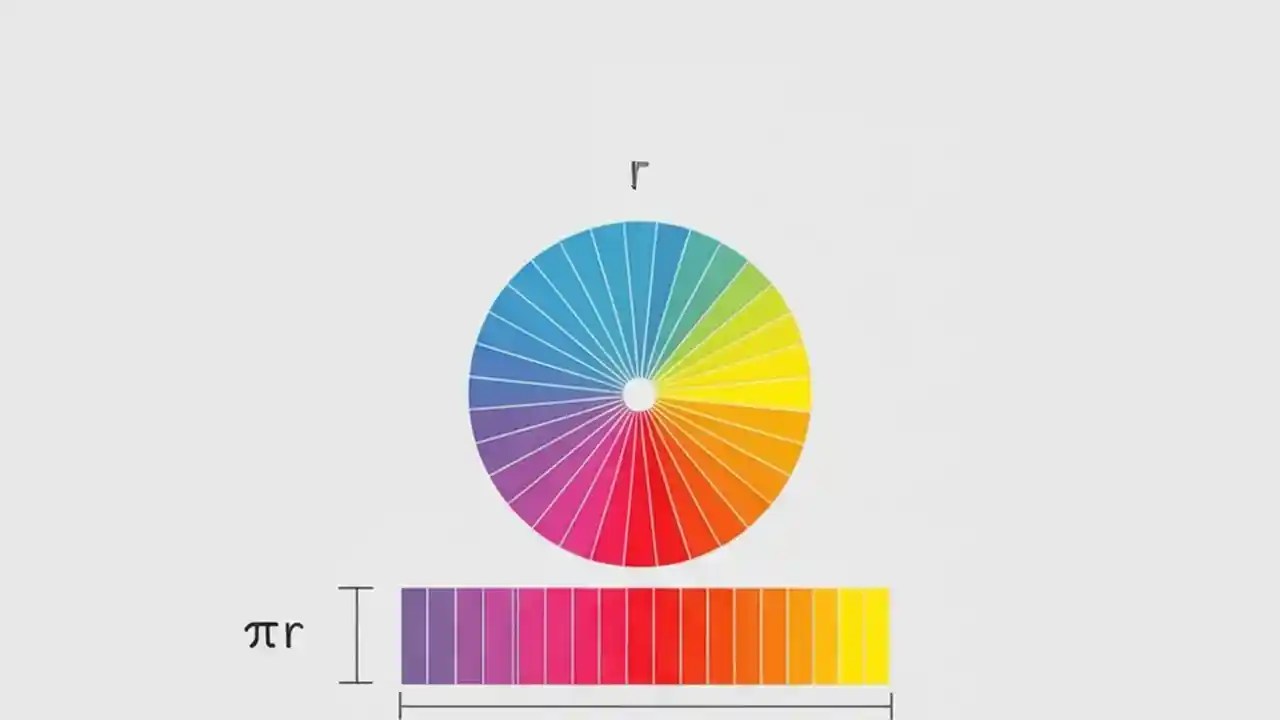 $r$

$\pi r$