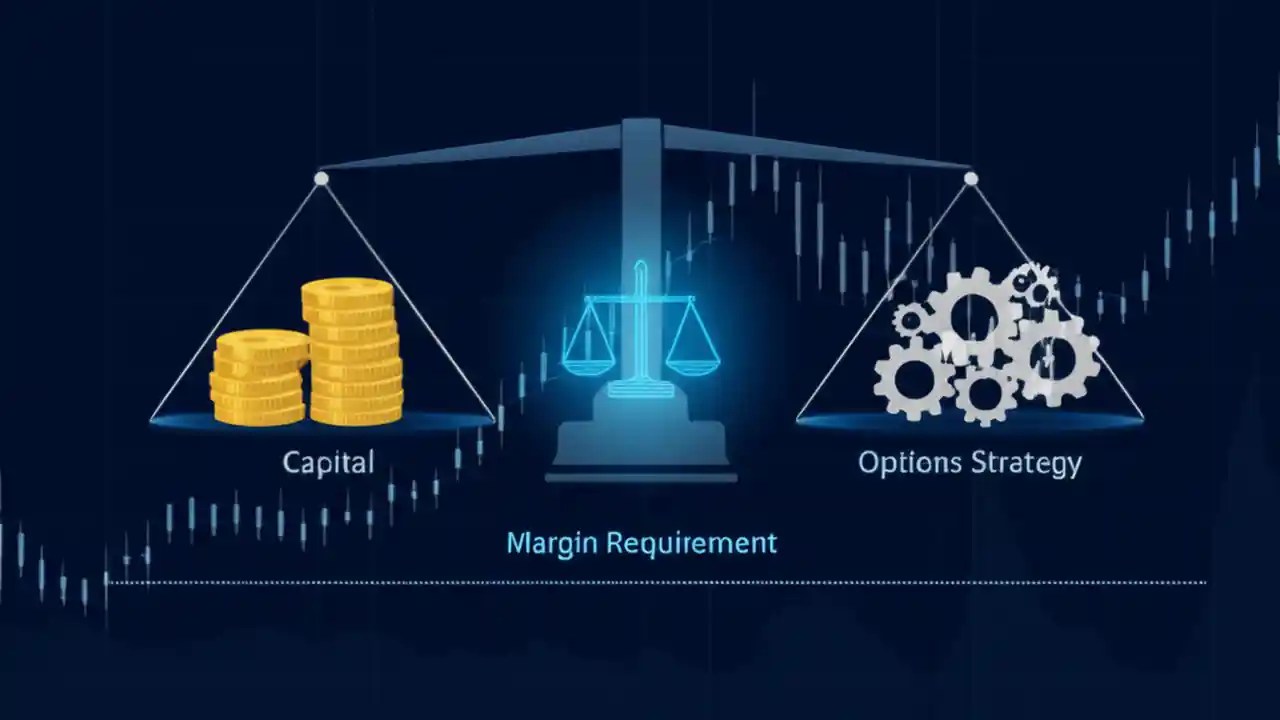 Capital

Options Strategy

Margin Requirement