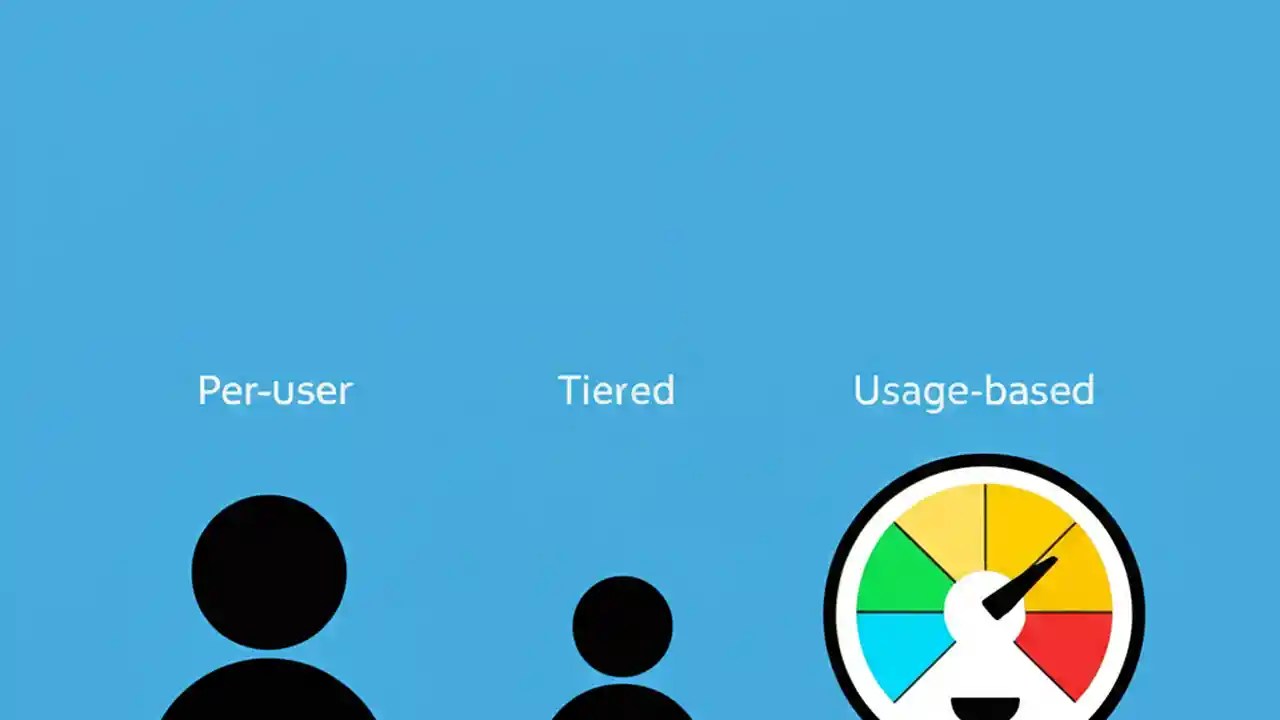 Per-user

Tiered

Usage-based