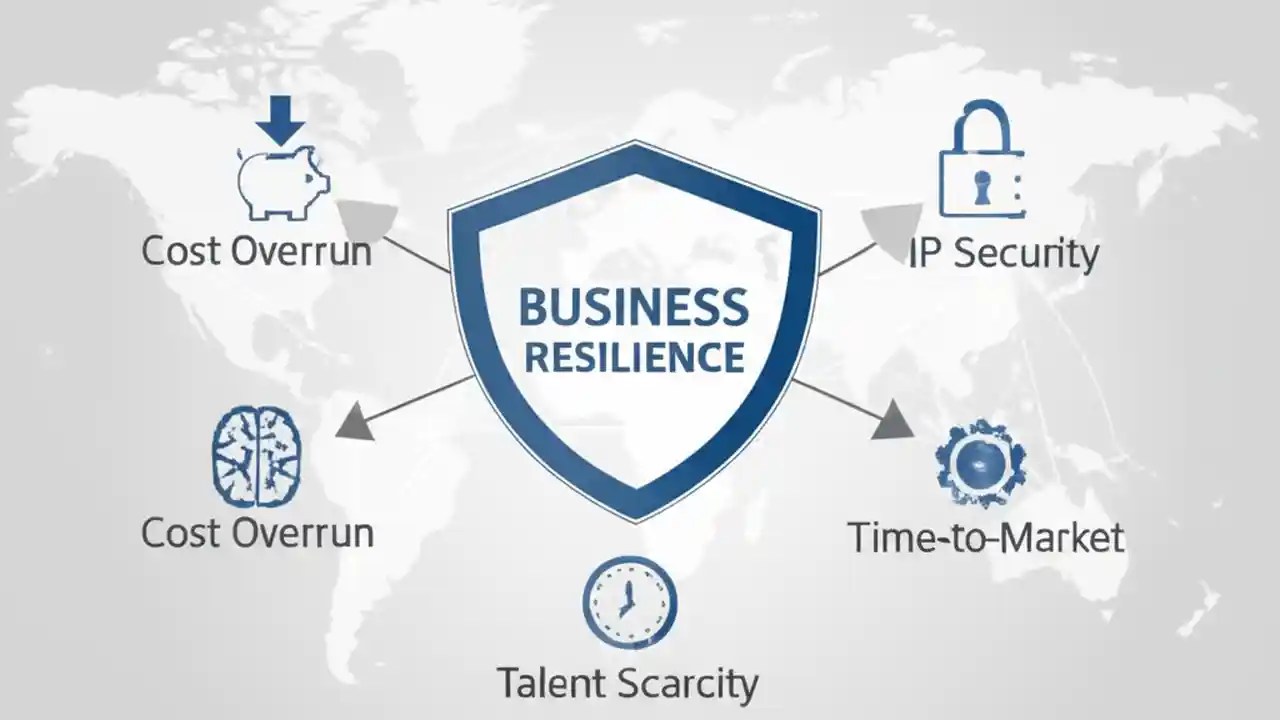 Cost Overrun

IP Security

BUSINESS RESILIENCE

Cost Overrun

Time-to-Market

Talent Scarcity