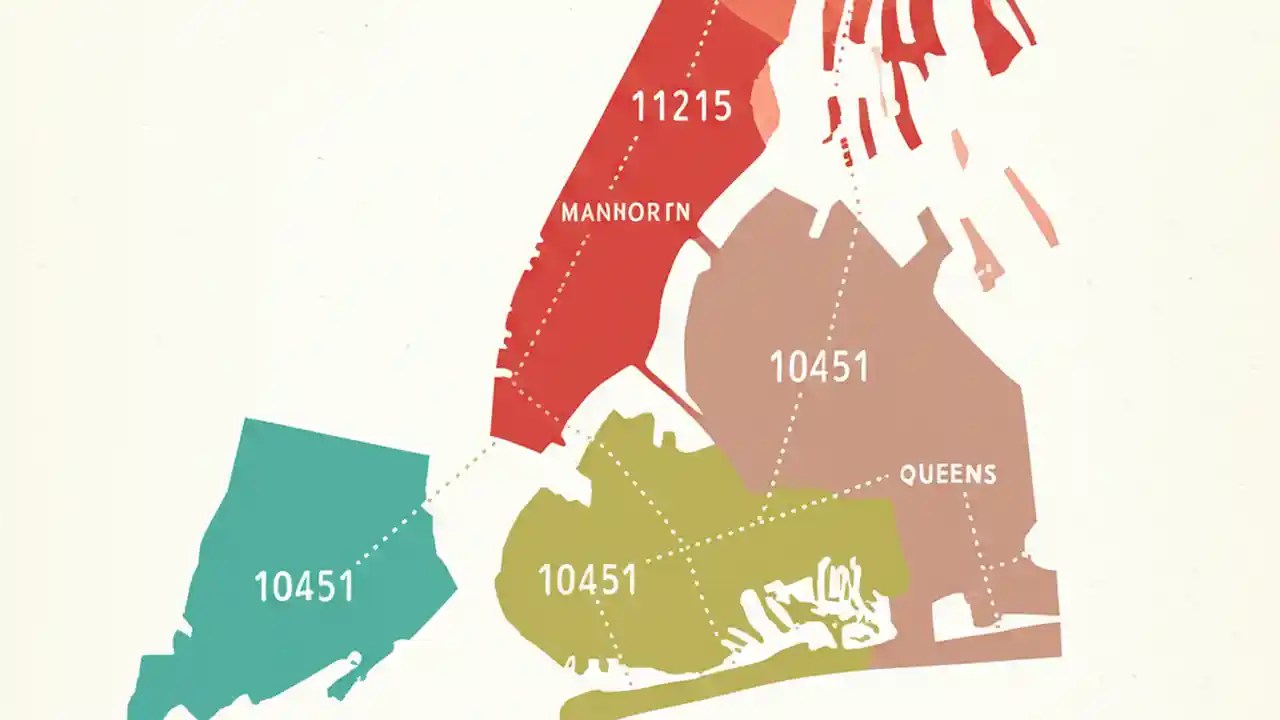 11215

MANHORTN

10451

QUEENS

10451

10451