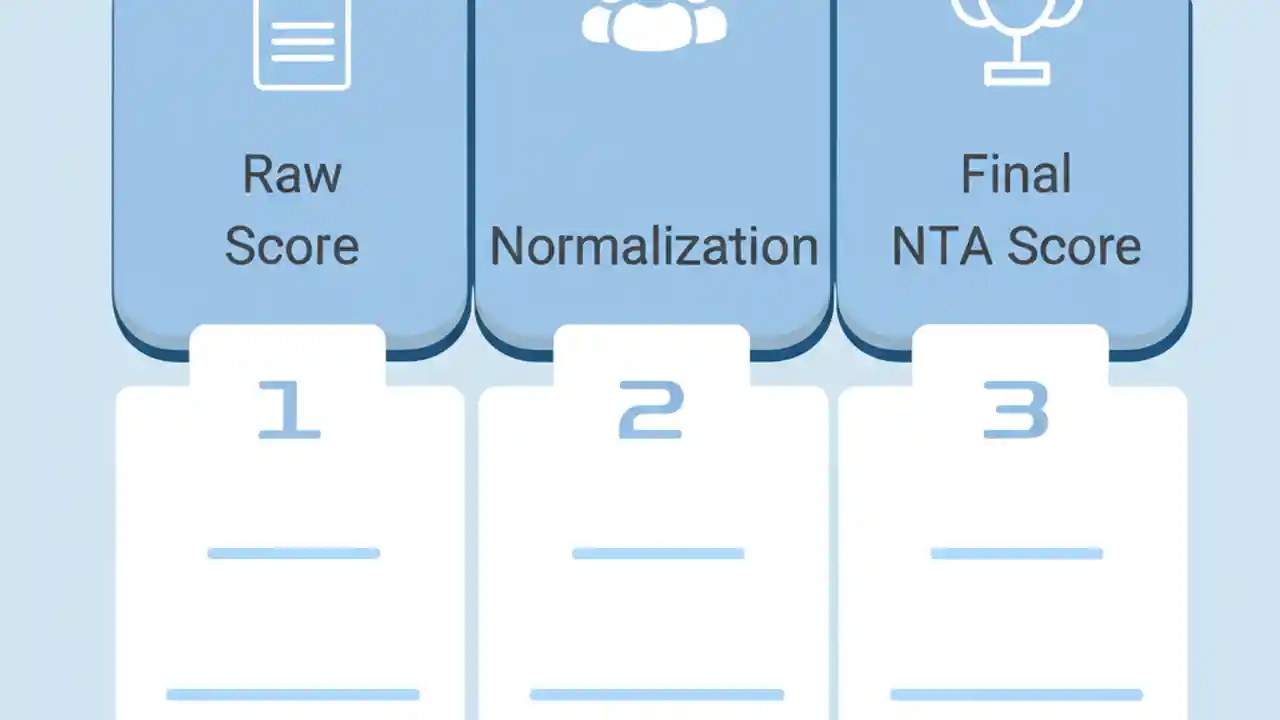 Raw Score

Normalization

Final NTA Score

1

2

3