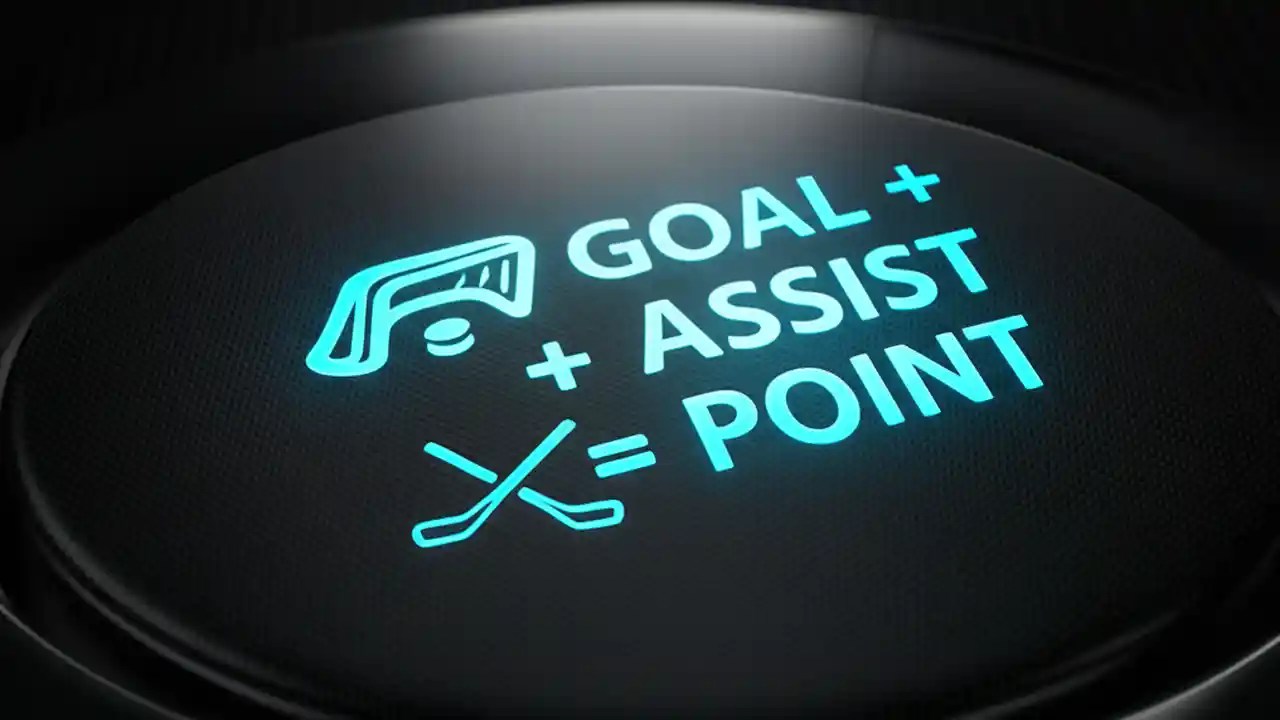 GOAL +
+ ASSIST
= POINT