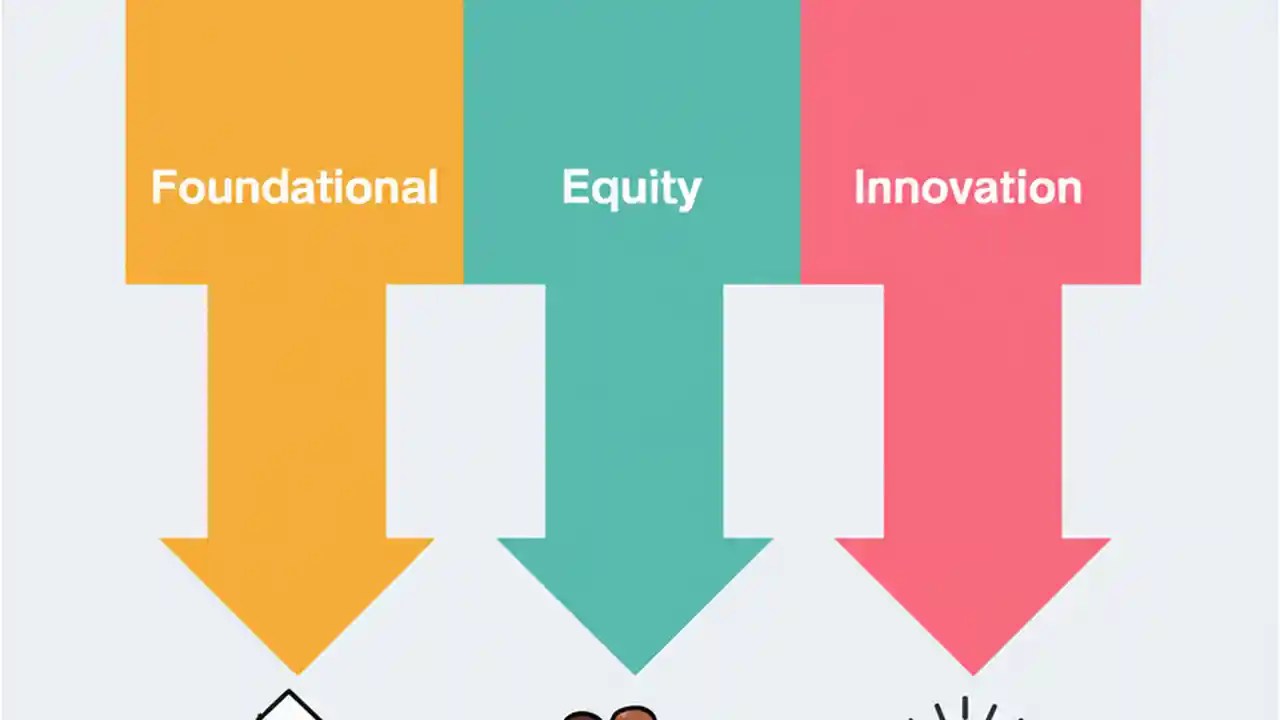 Foundational

Equity

Innovation